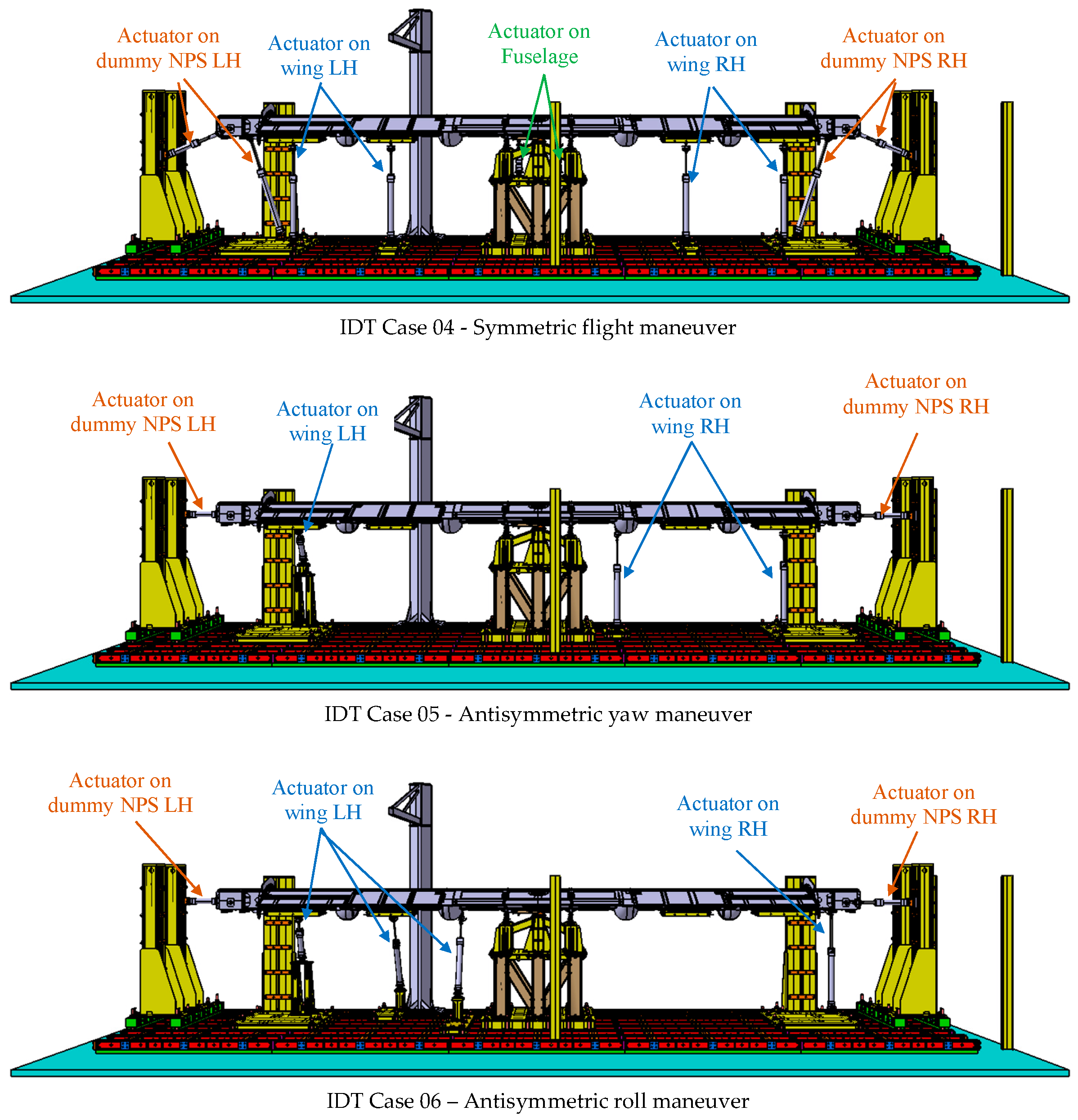 Actuator on dummy NPS LH

Actuator on wing LH

Actuator on Fuselage

Actuator on wing RH

Actuator on dummy NPS RH

IDT Case 04 - Symmetric flight maneuver

Actuator on dummy NPS LH

Actuator on wing LH

Actuator on wing RH

Actuator on dummy NPS RH

IDT Case 05 - Antisymmetric yaw maneuver

Actuator on dummy NPS LH

Actuator on wing LH

Actuator on wing RH

Actuator on dummy NPS RH

IDT Case 06 – Antisymmetric roll maneuver