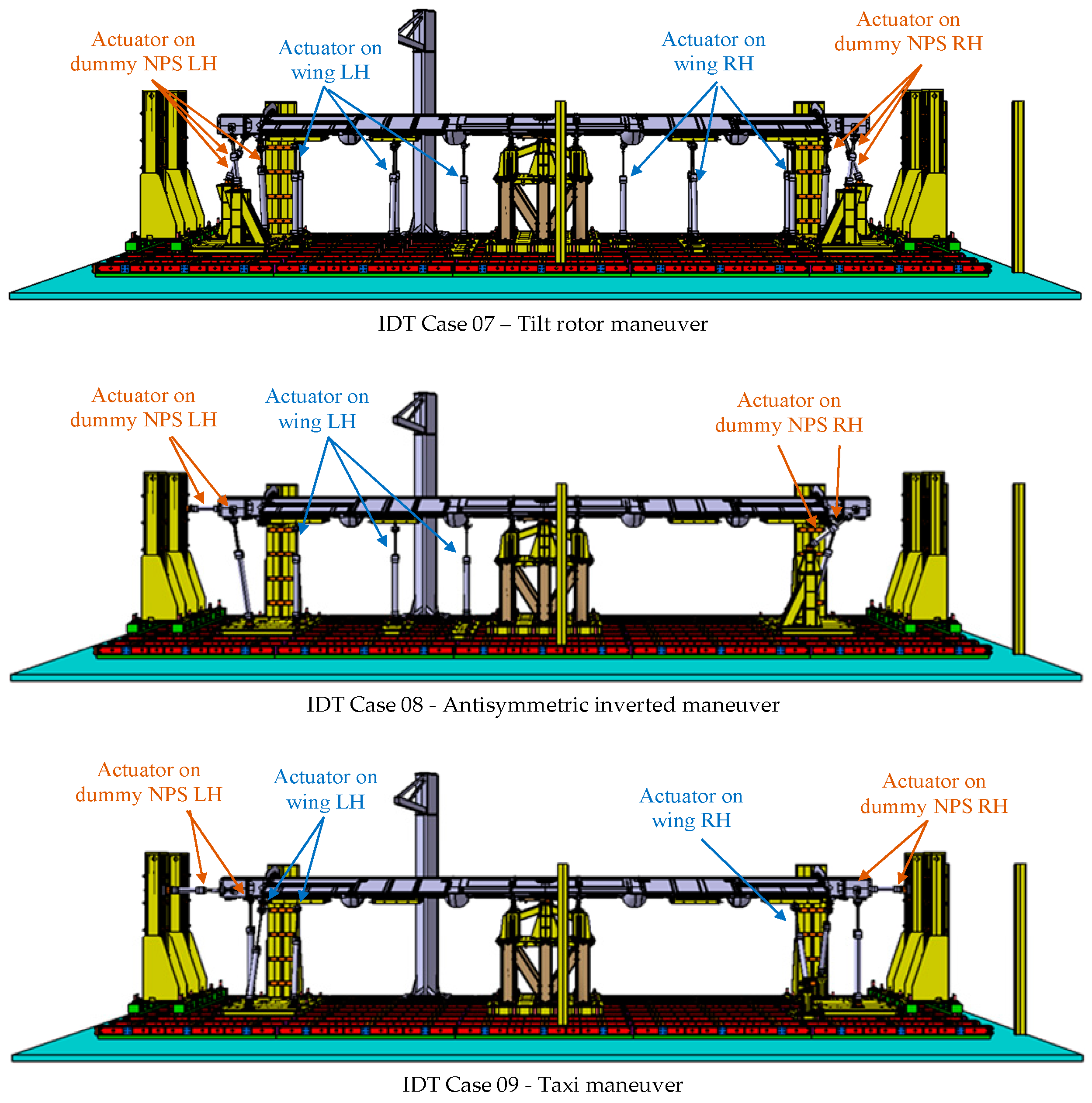 Actuator on dummy NPS LH

Actuator on wing LH

Actuator on wing RH

Actuator on dummy NPS RH

IDT Case 07 – Tilt rotor maneuver

Actuator on dummy NPS LH

Actuator on wing LH

Actuator on dummy NPS RH

IDT Case 08 - Antisymmetric inverted maneuver

Actuator on dummy NPS LH

Actuator on wing LH

Actuator on wing RH

Actuator on dummy NPS RH

IDT Case 09 - Taxi maneuver