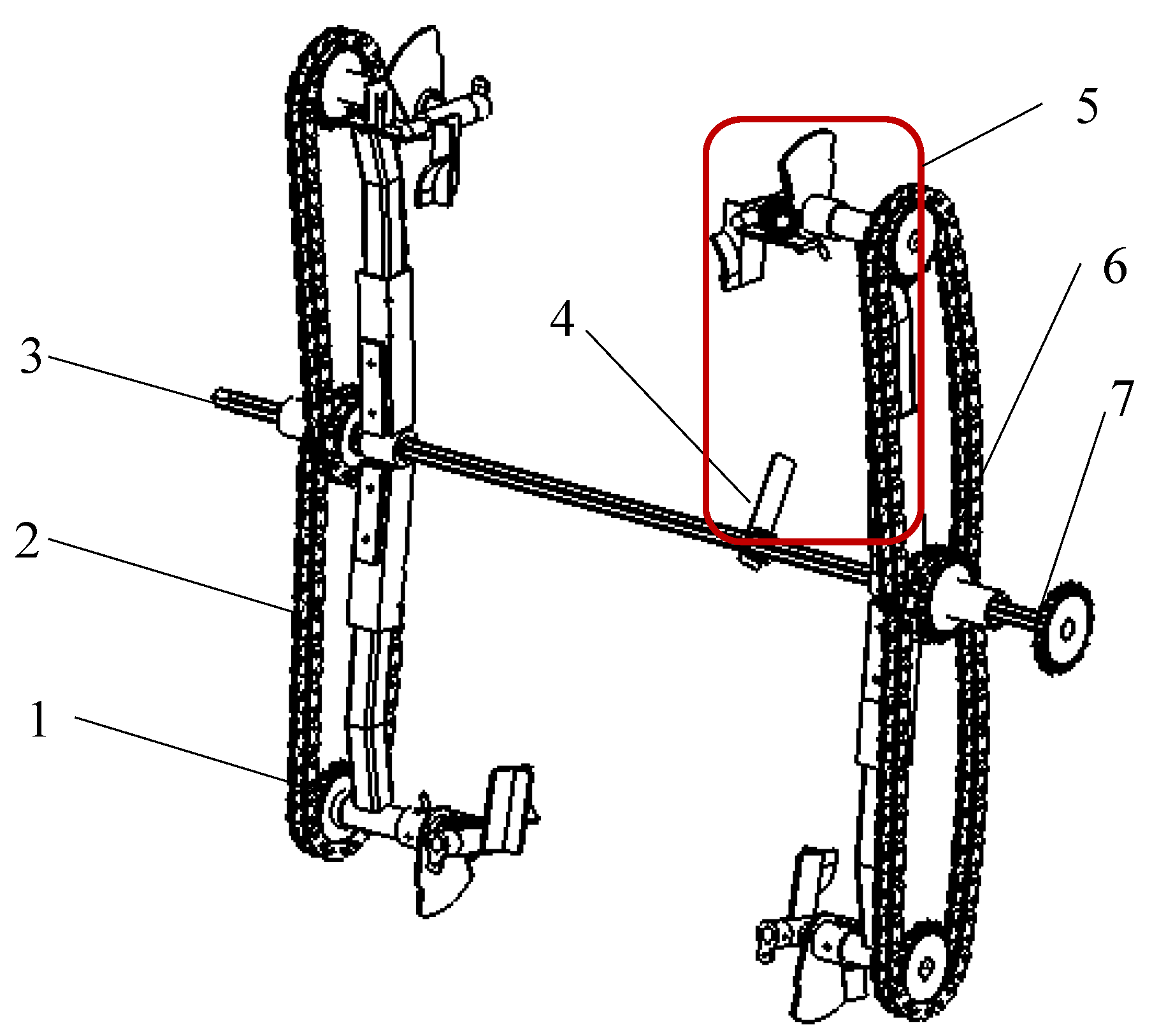 5
6
4
3
7
2
1