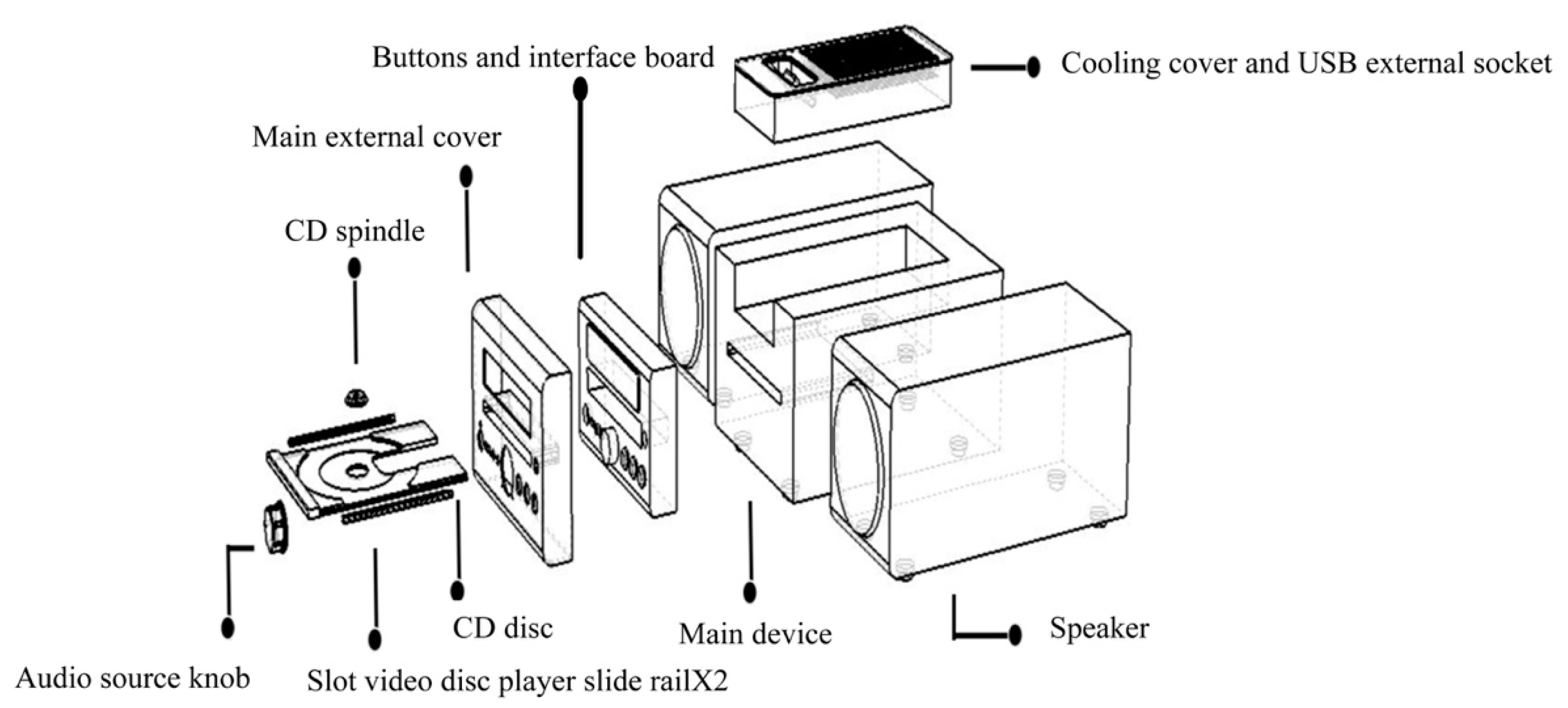 Buttons and interface board

Cooling cover and USB external socket

Main external cover

CD spindle

CD disc

Main device

Speaker

Audio source knob

Slot video disc player slide railX2