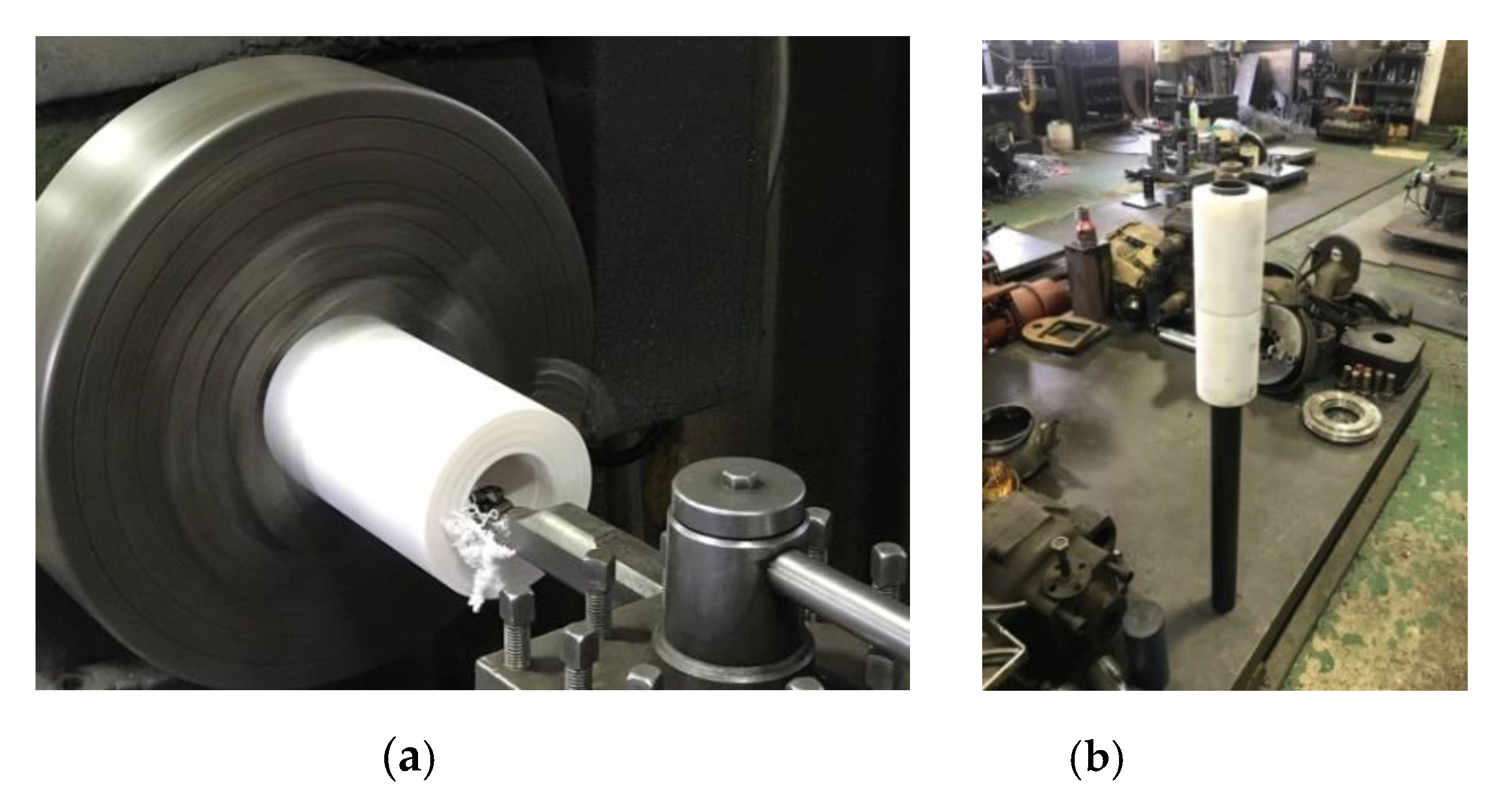 (a)

(b)