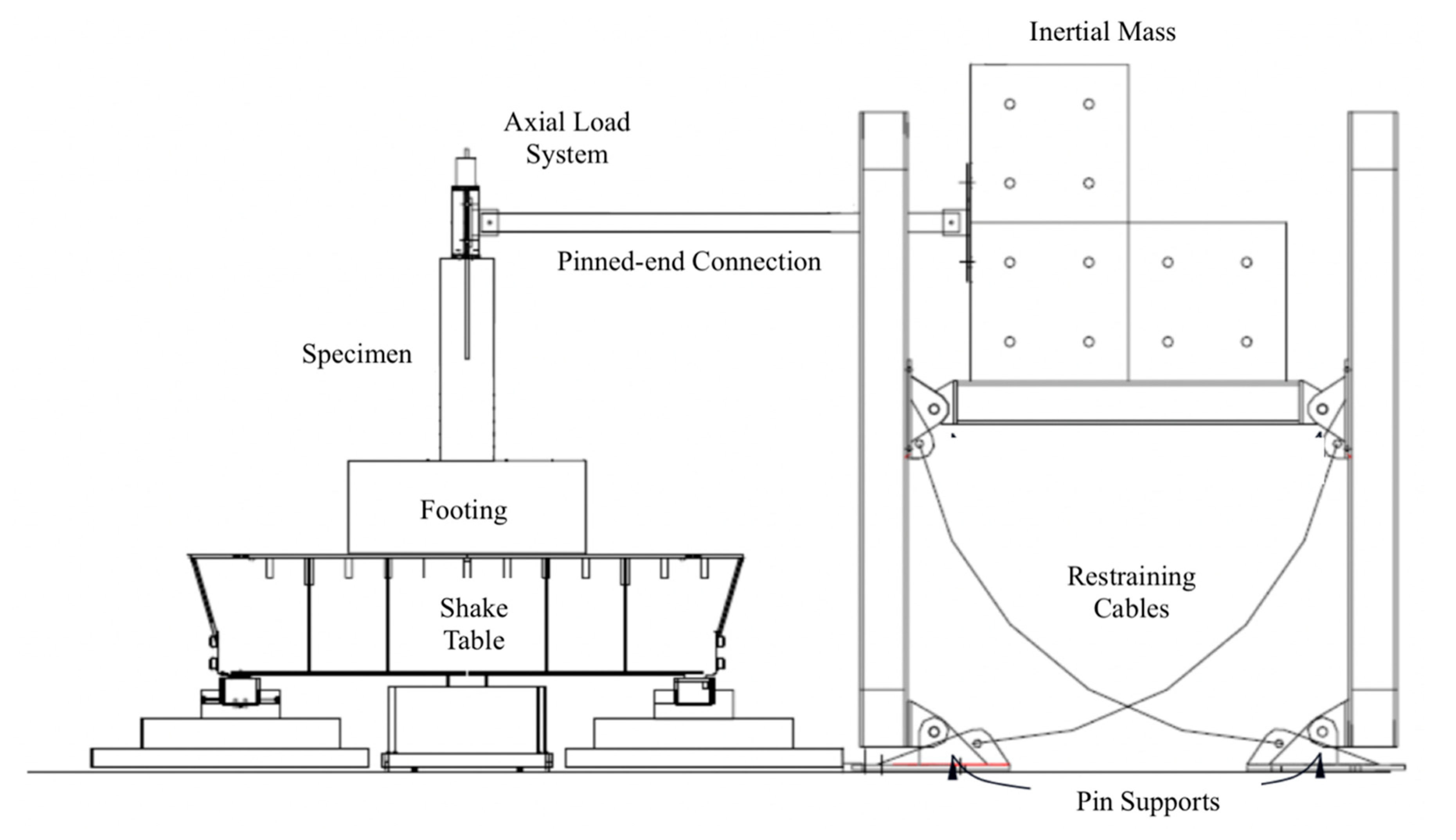 Inertial Mass

Axial Load System

Pinned-end Connection

Specimen

Footing

Shake Table

Restraining Cables

Pin Supports