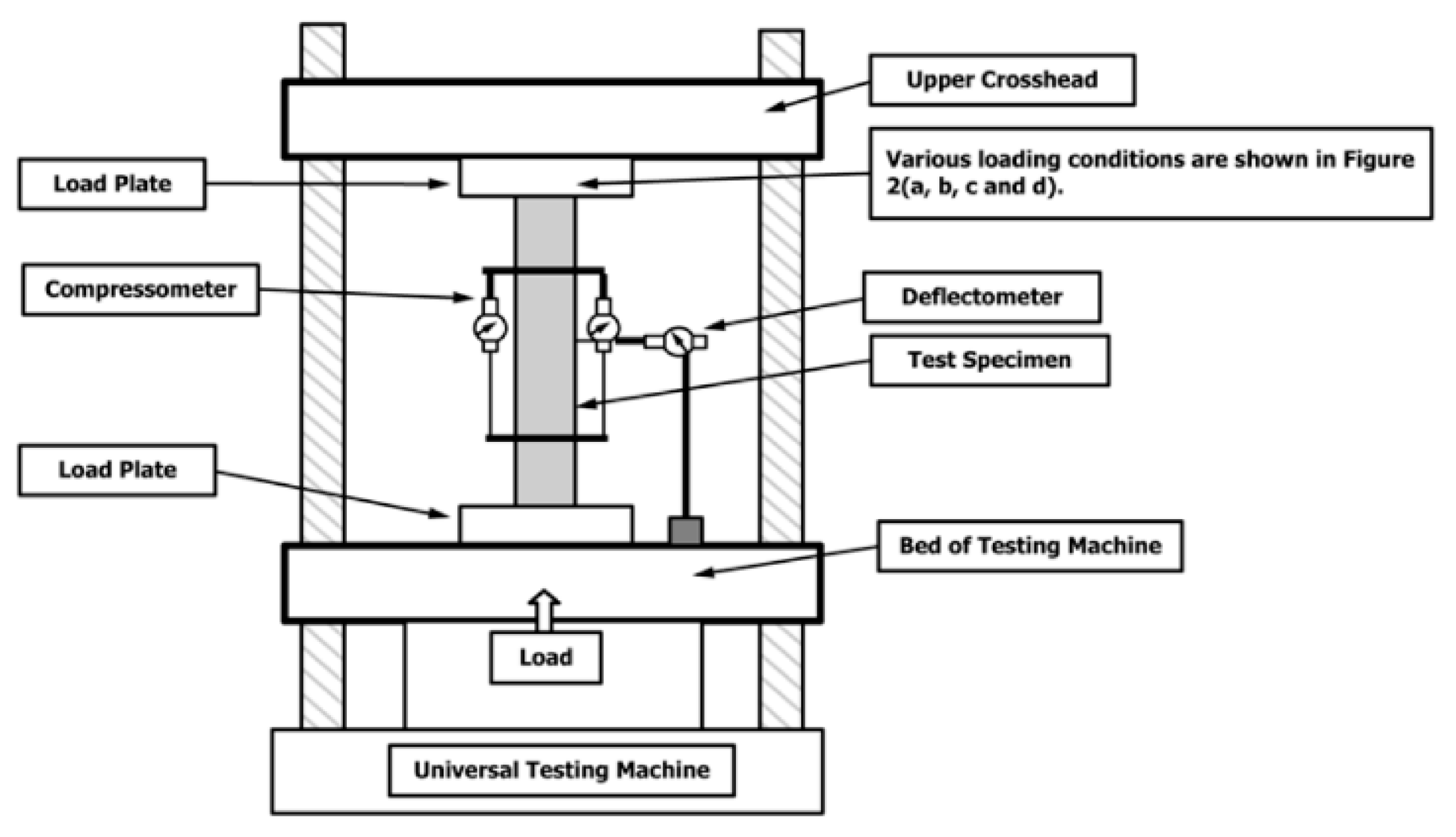 Upper Crosshead

Load Plate

Various loading conditions are shown in Figure 2(a, b, c and d).

Compressometer

Deflectometer

Test Specimen

Load Plate

Bed of Testing Machine

Load

Universal Testing Machine