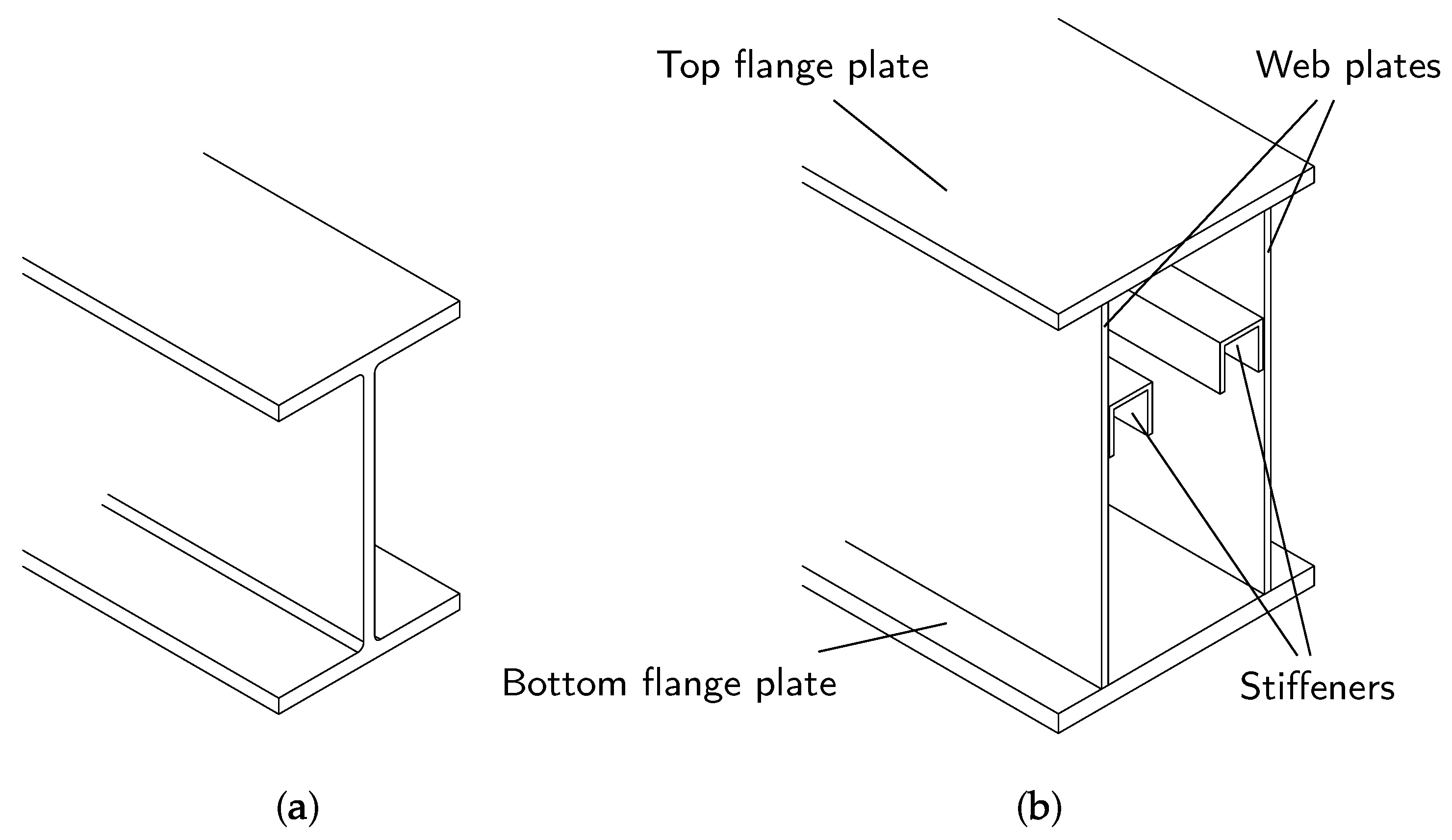 Top flange plate

Web plates

Bottom flange plate

Stiffeners

(a)

(b)