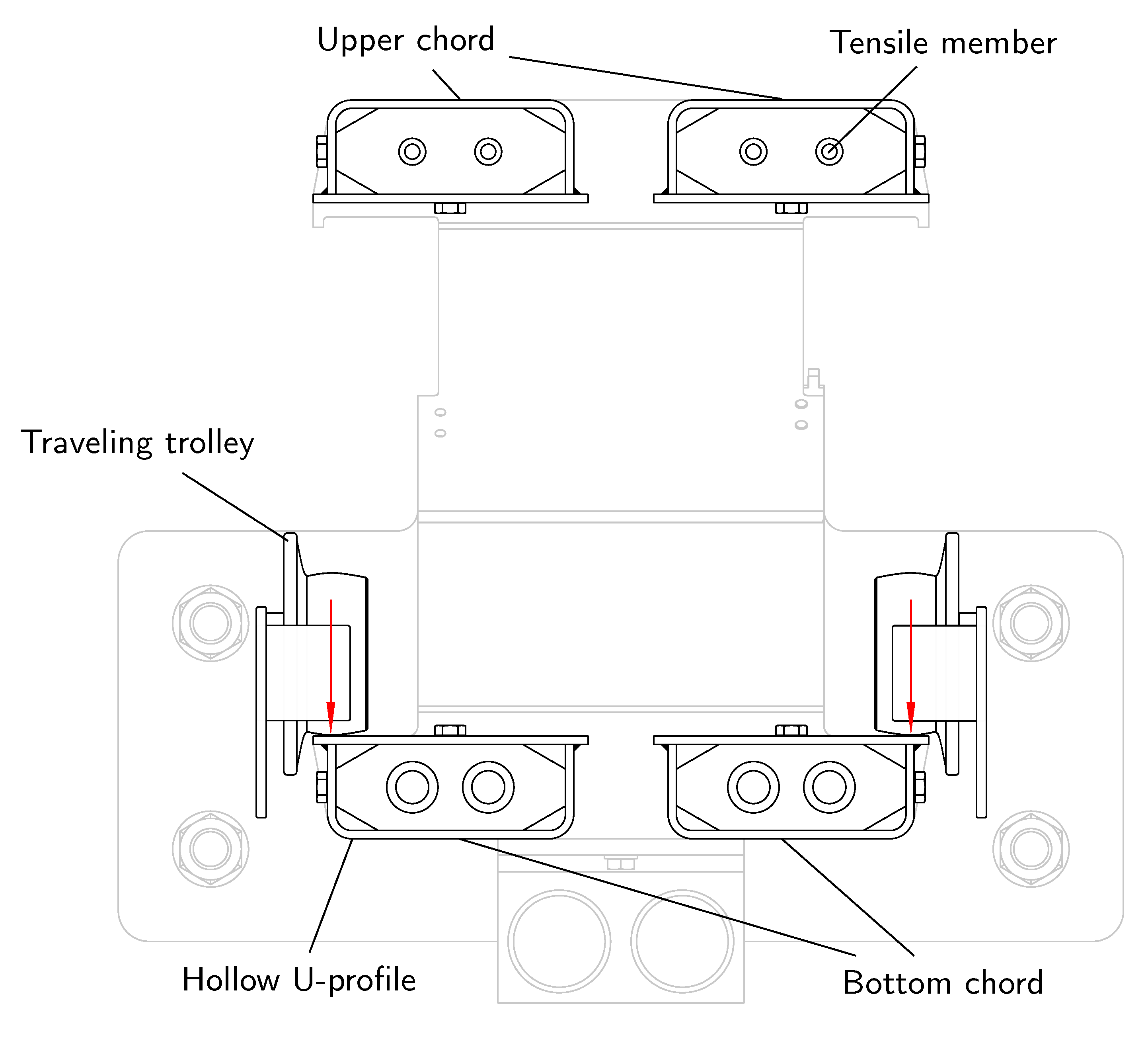 Upper chord
Tensile member
Traveling trolley
Hollow U-profile
Bottom chord