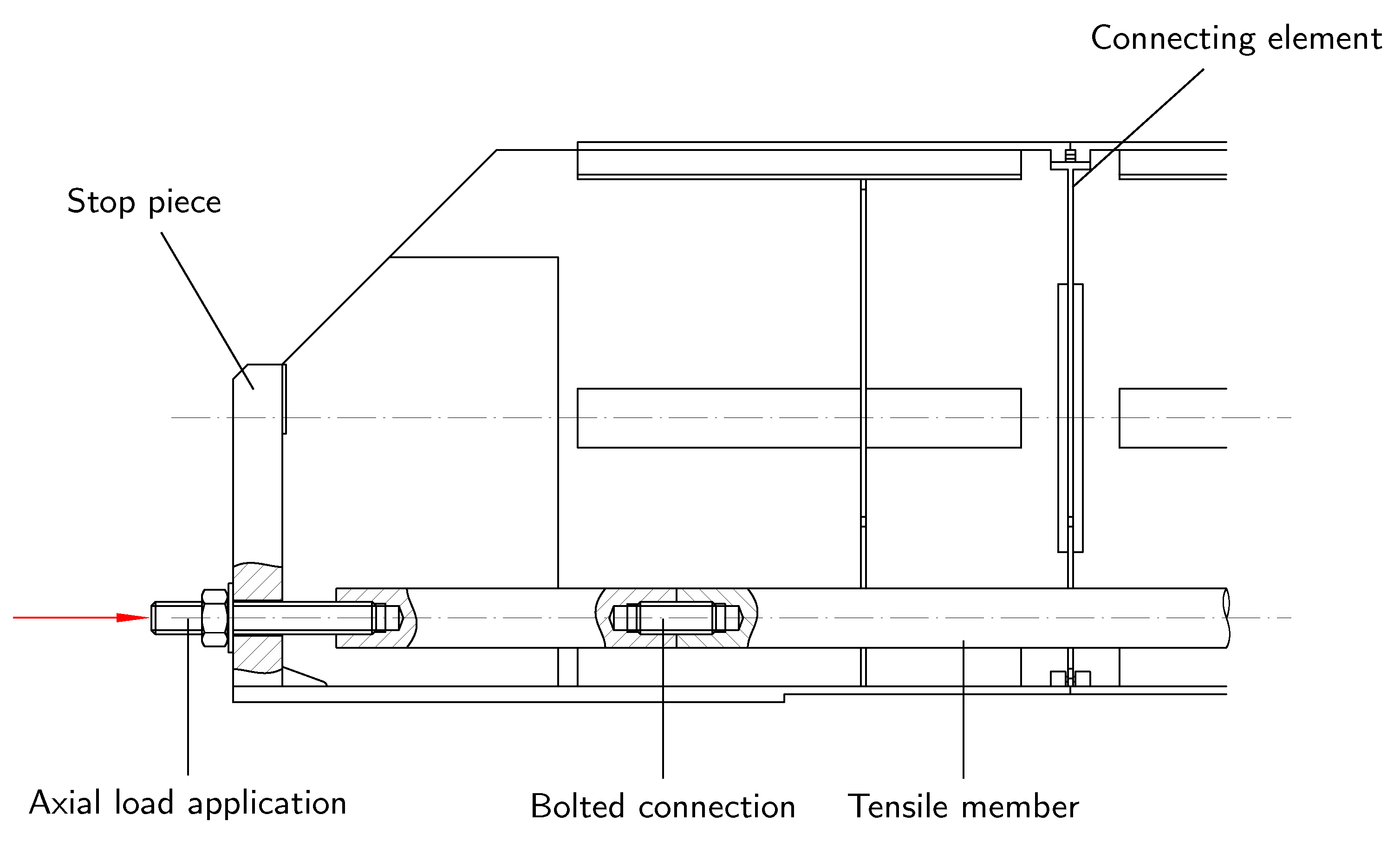 Connecting element

Stop piece

Axial load application

Bolted connection

Tensile member