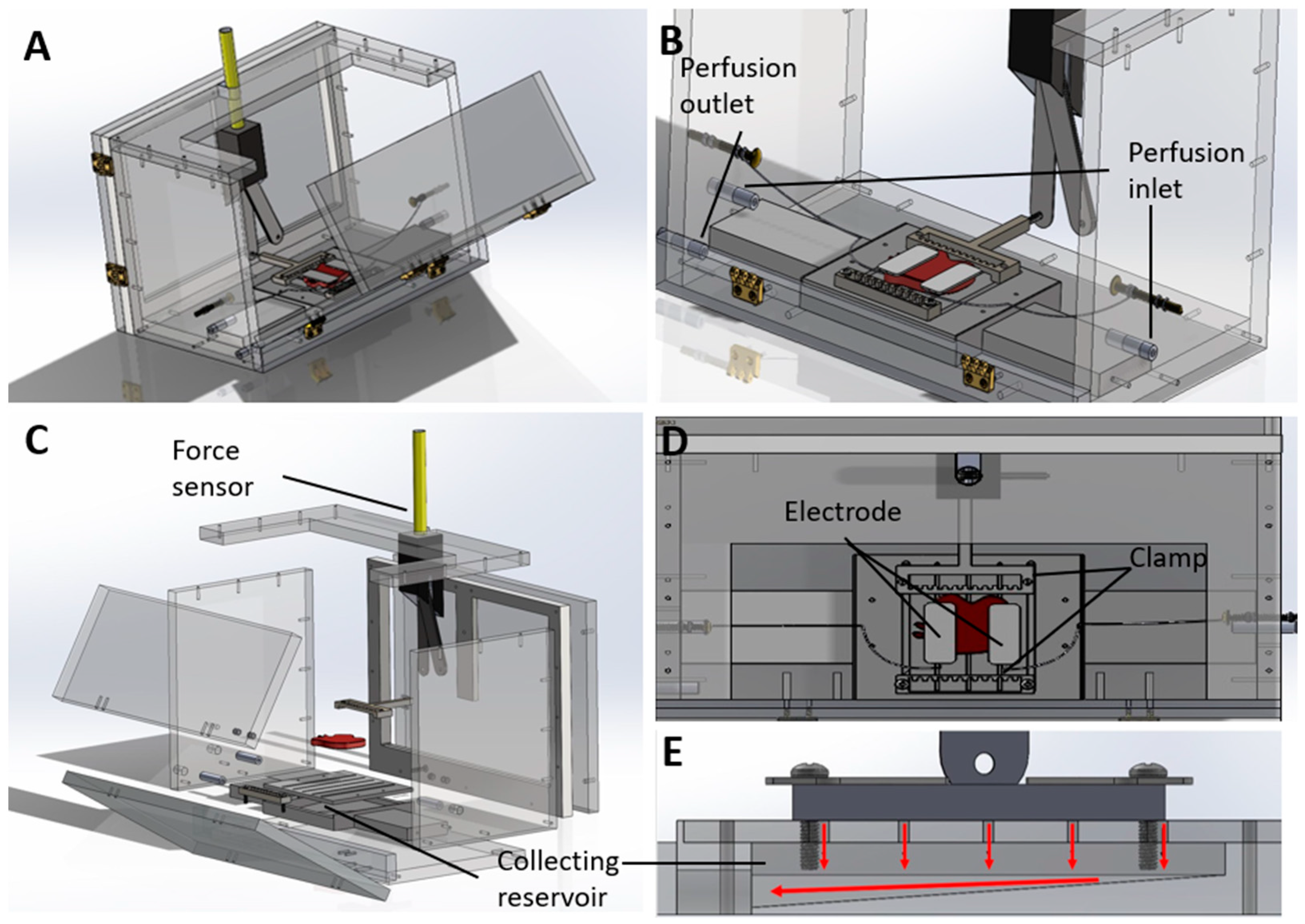 A

B

Perfusion outlet

Perfusion inlet

C

Force sensor

Collecting reservoir

D

Electrode

Clamp

E