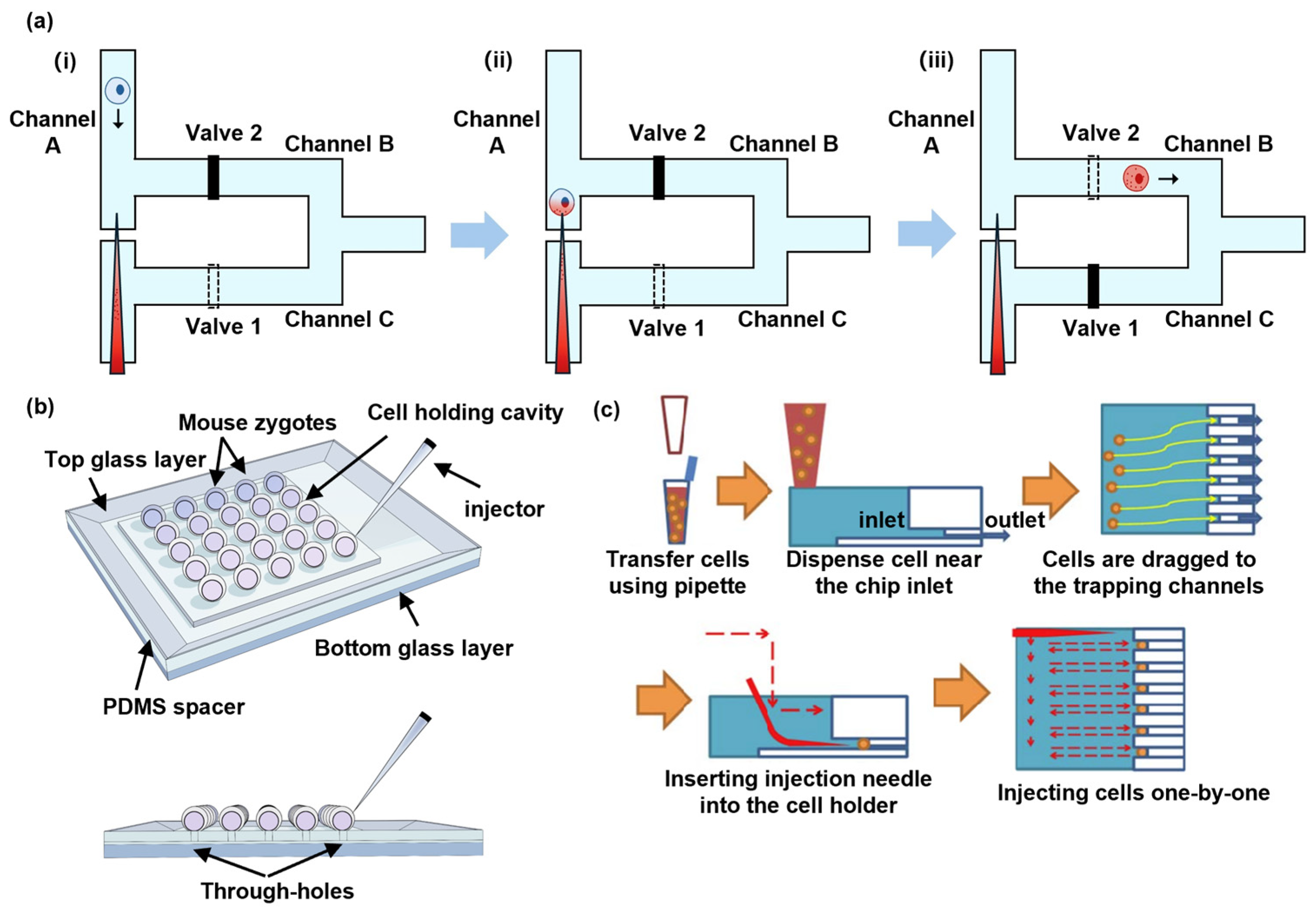 (a)

(i)

Channel A

Valve 2

Channel B

Valve 1

Channel C

(ii)

Channel A

Valve 2

Channel B

Valve 1

Channel C

(iii)

Channel A

Valve 2

Channel B

Valve 1

Channel C

(b)

Mouse zygotes

Cell holding cavity

Top glass layer

injector

Bottom glass layer

PDMS spacer

Through-holes

(c)

inlet

outlet

Transfer cells using pipette

Dispense cell near the chip inlet

Cells are dragged to the trapping channels

Inserting injection needle into the cell holder

Injecting cells one-by-one