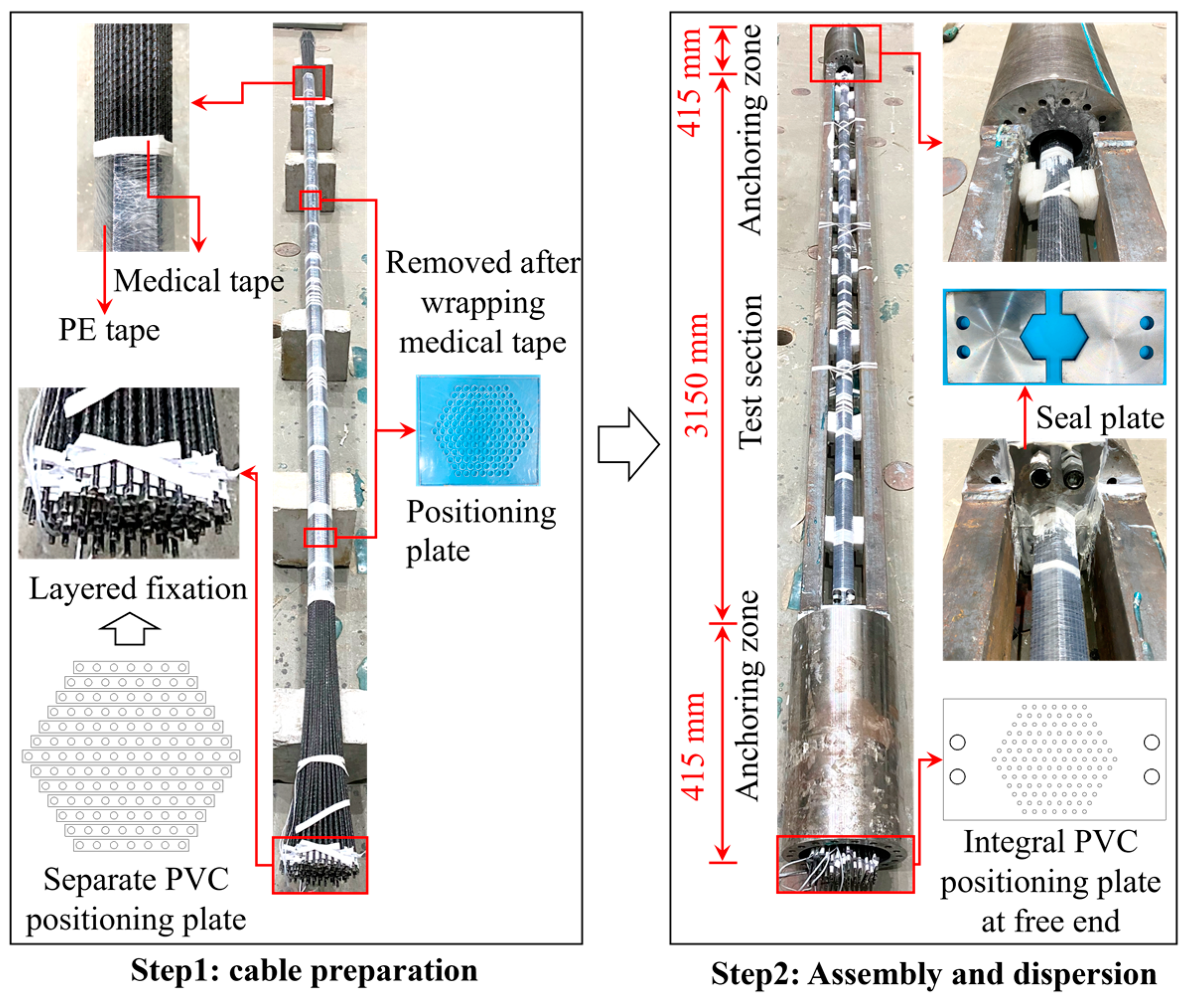 Medical tape

PE tape

Removed after wrapping medical tape

Positioning plate

Layered fixation

Separate PVC positioning plate

Step1: cable preparation

415 mm

Anchoring zone

3150 mm

Test section

415 mm

Anchoring zone

Seal plate

Integral PVC positioning plate at free end

Step2: Assembly and dispersion