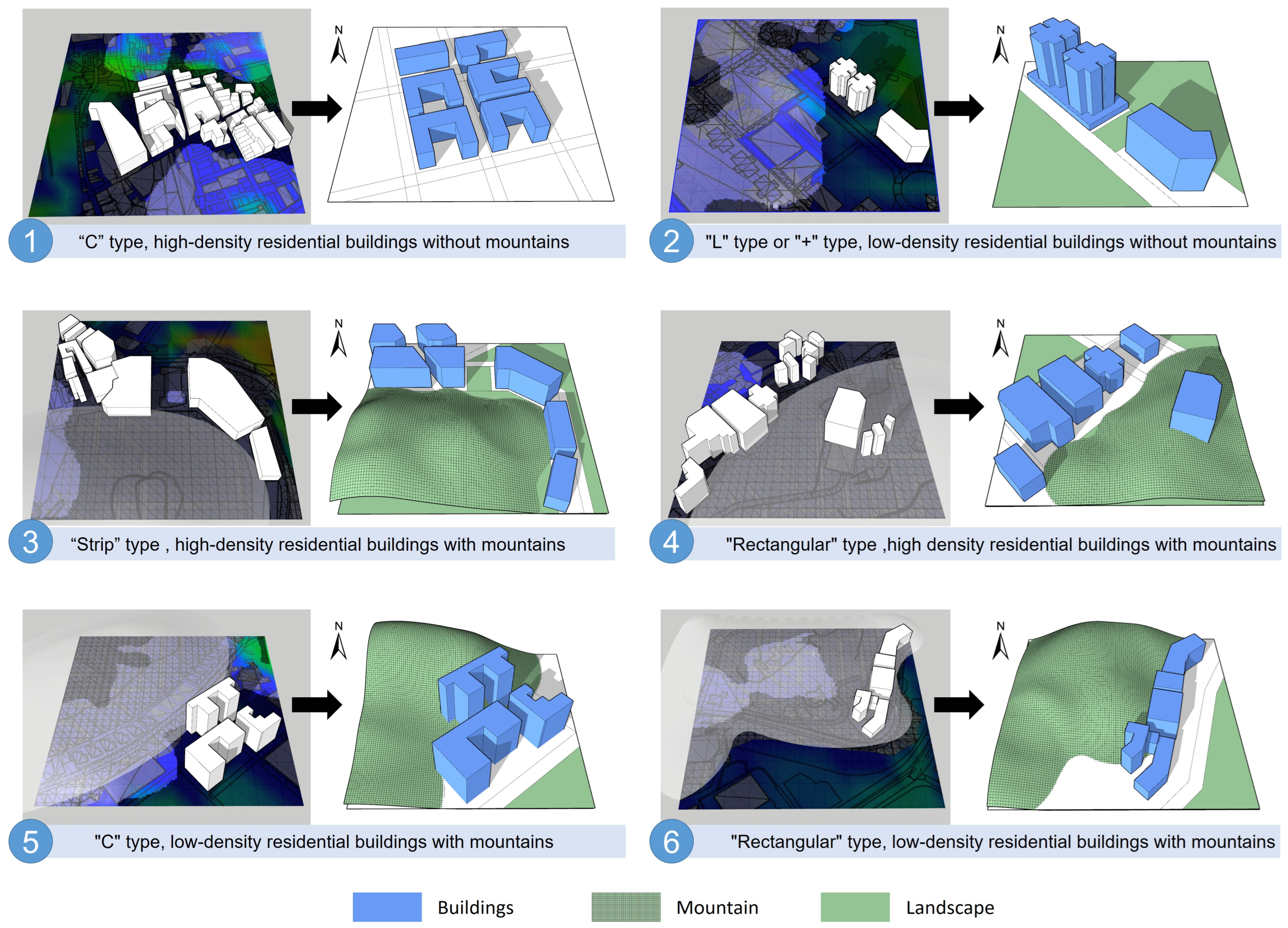 N

1 “C” type, high-density residential buildings without mountains

N

2 "L" type or "+" type, low-density residential buildings without mountains

N

3 “Strip” type , high-density residential buildings with mountains

N

4 "Rectangular" type ,high density residential buildings with mountains

N

5 "C" type, low-density residential buildings with mountains

N

6 "Rectangular" type, low-density residential buildings with mountains

Buildings

Mountain

Landscape