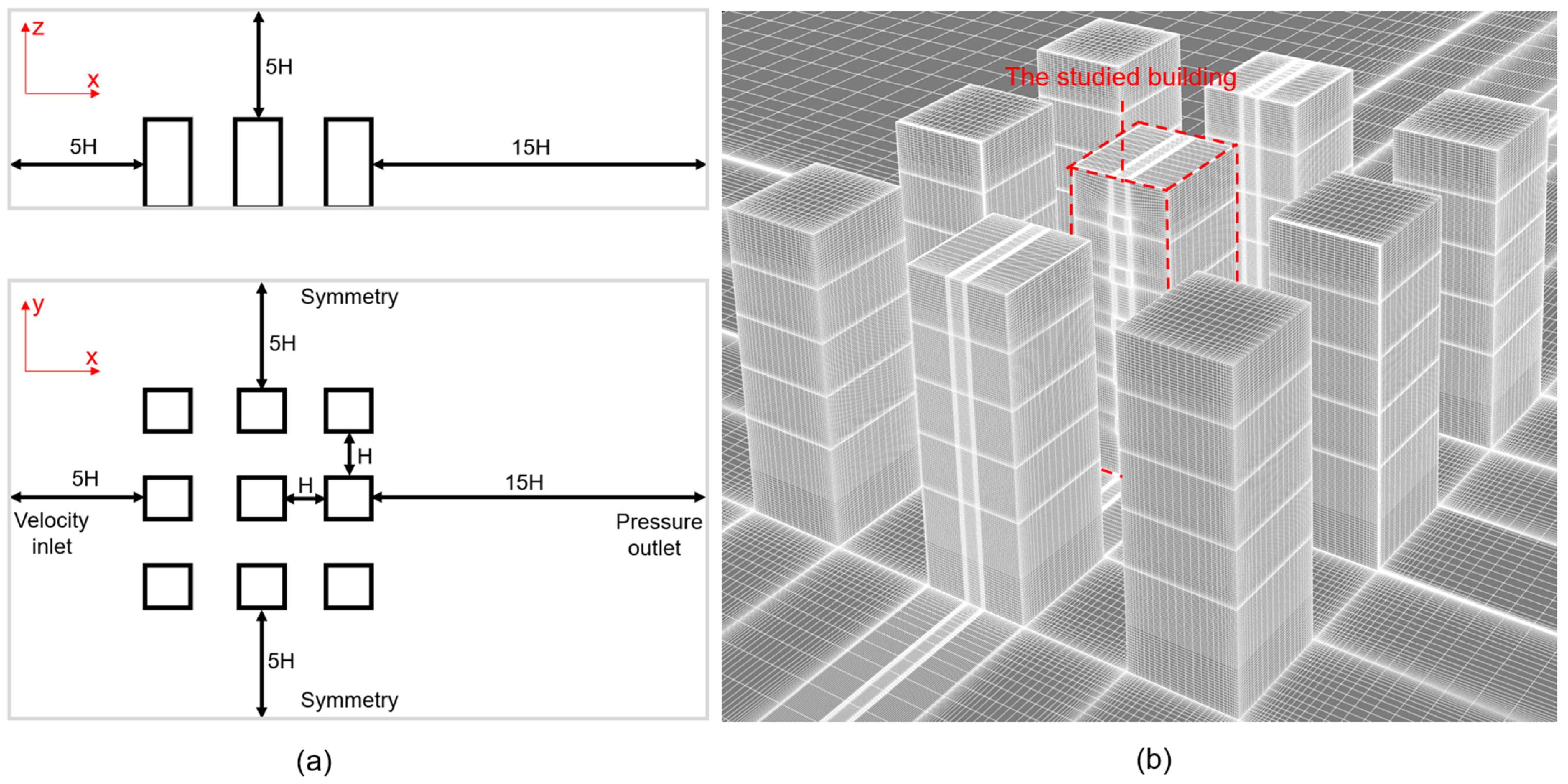 z
x
5H
5H
15H

y
x
Symmetry
5H
H
5H
H
15H
Velocity inlet
Pressure outlet
5H
Symmetry

(a)

The studied building

(b)