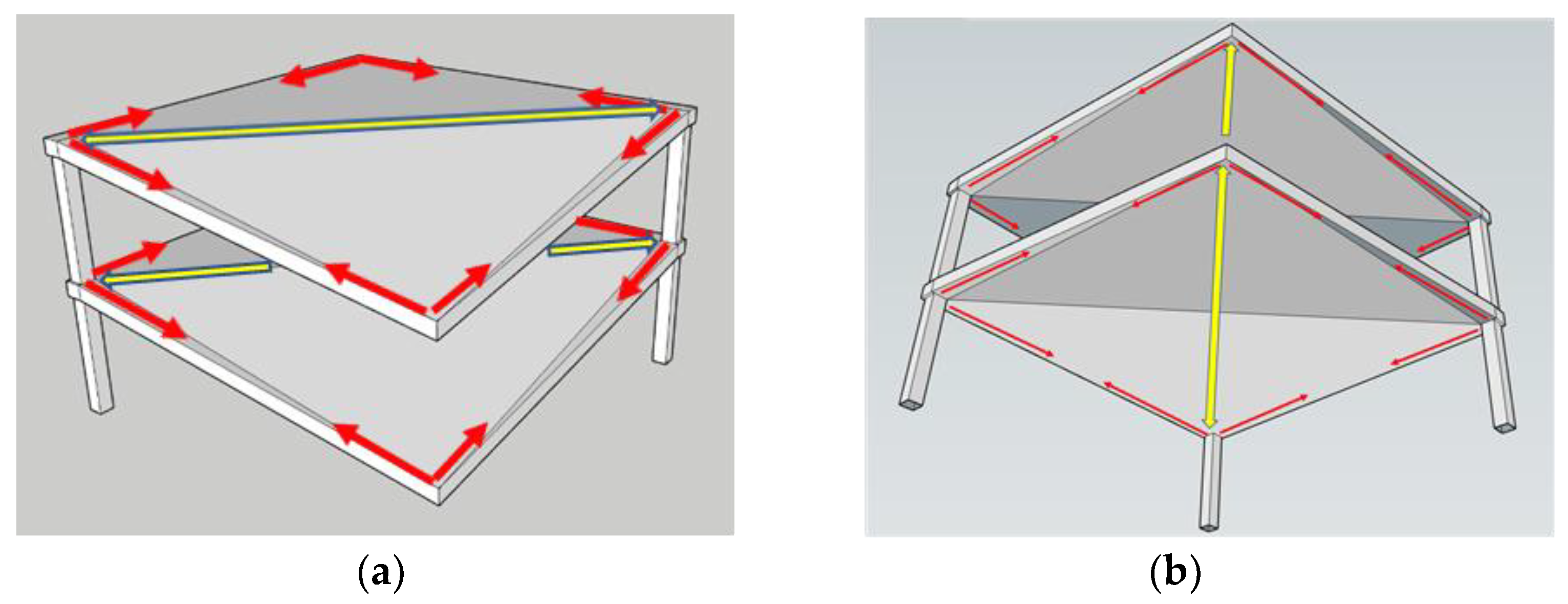 (a)

(b)