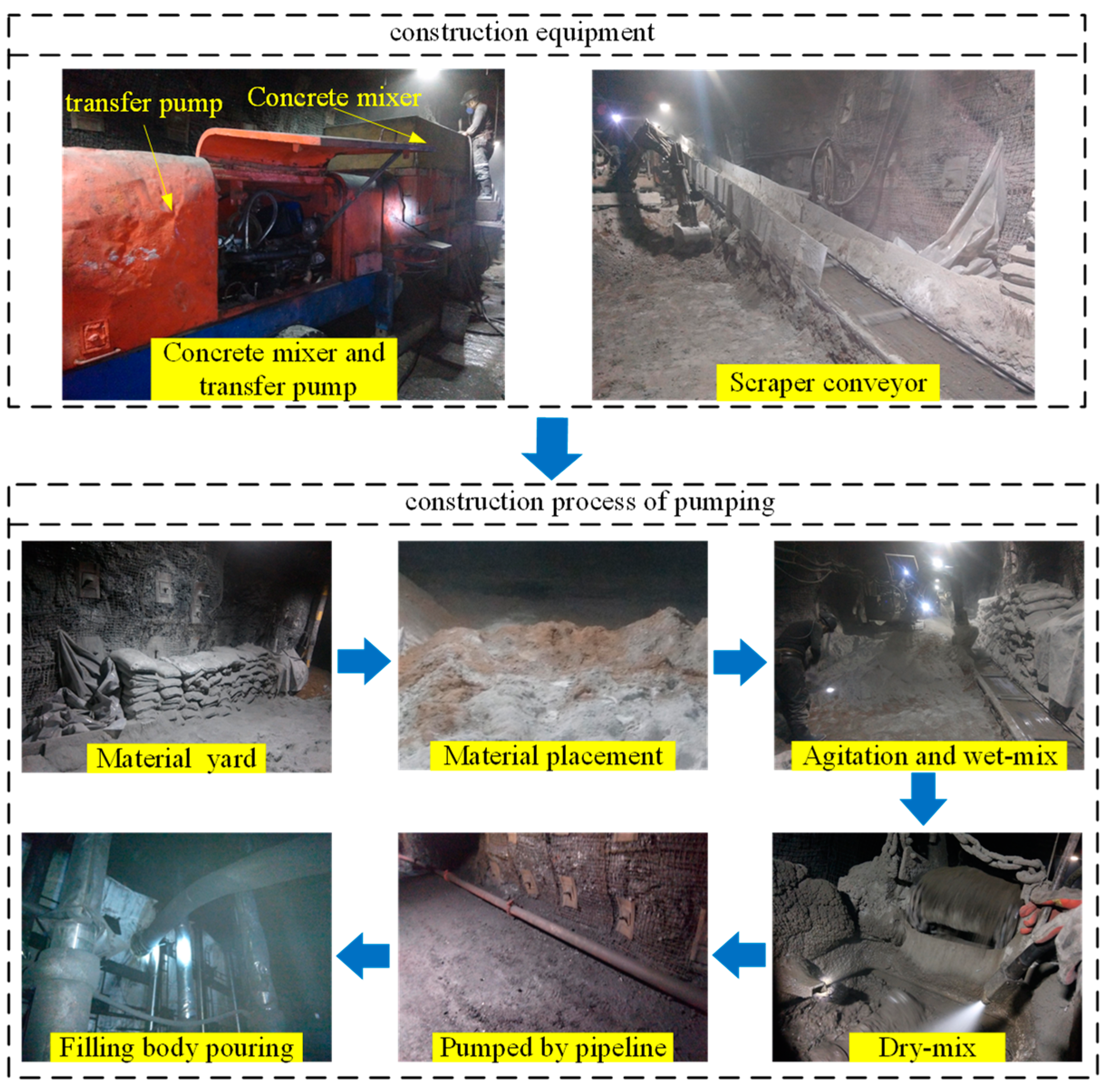 construction equipment

transfer pump

Concrete mixer

Concrete mixer and transfer pump

Scraper conveyor

construction process of pumping

Material yard

Material placement

Agitation and wet-mix

Dry-mix

Pumped by pipeline

Filling body pouring