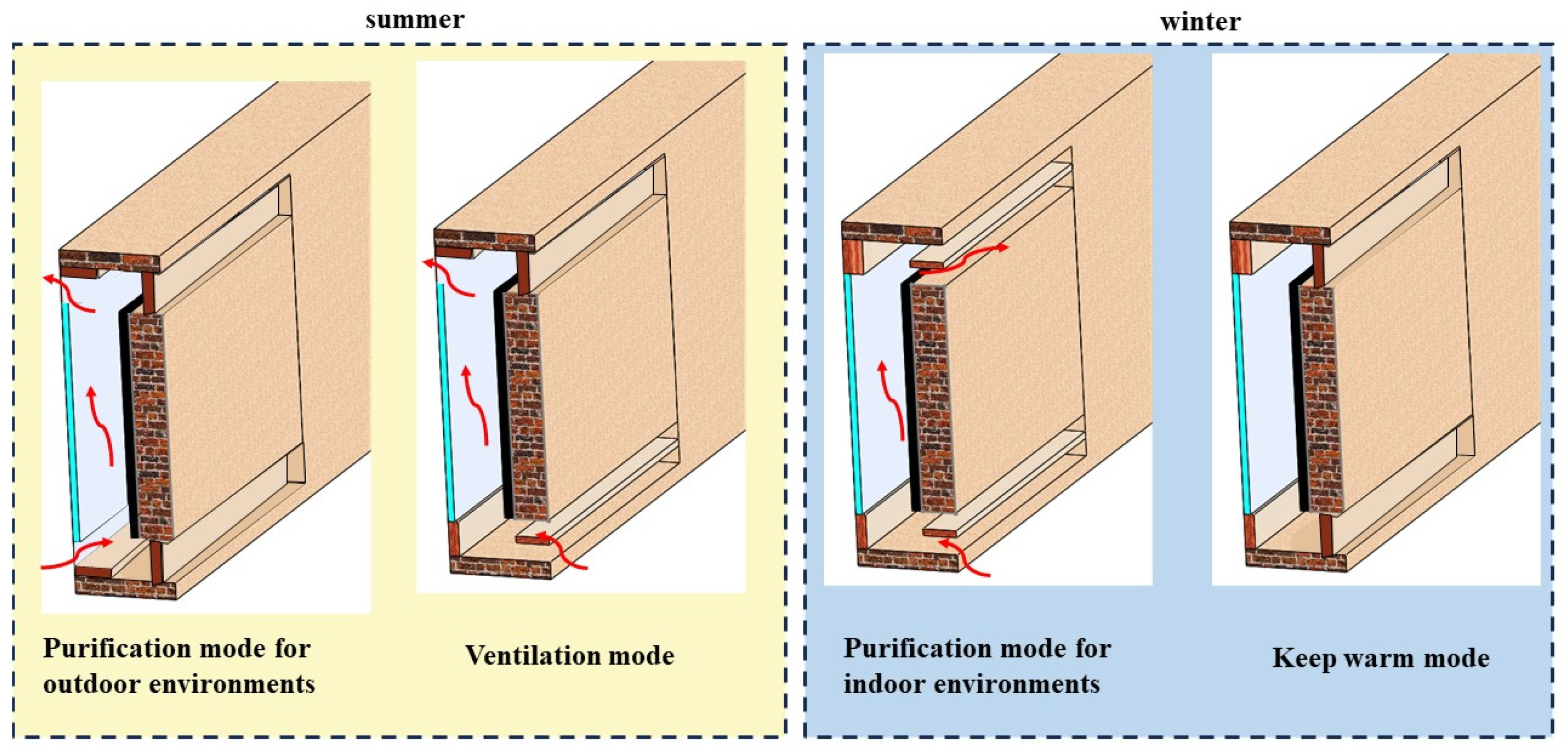 summer

Purification mode for outdoor environments

Ventilation mode

winter

Purification mode for indoor environments

Keep warm mode