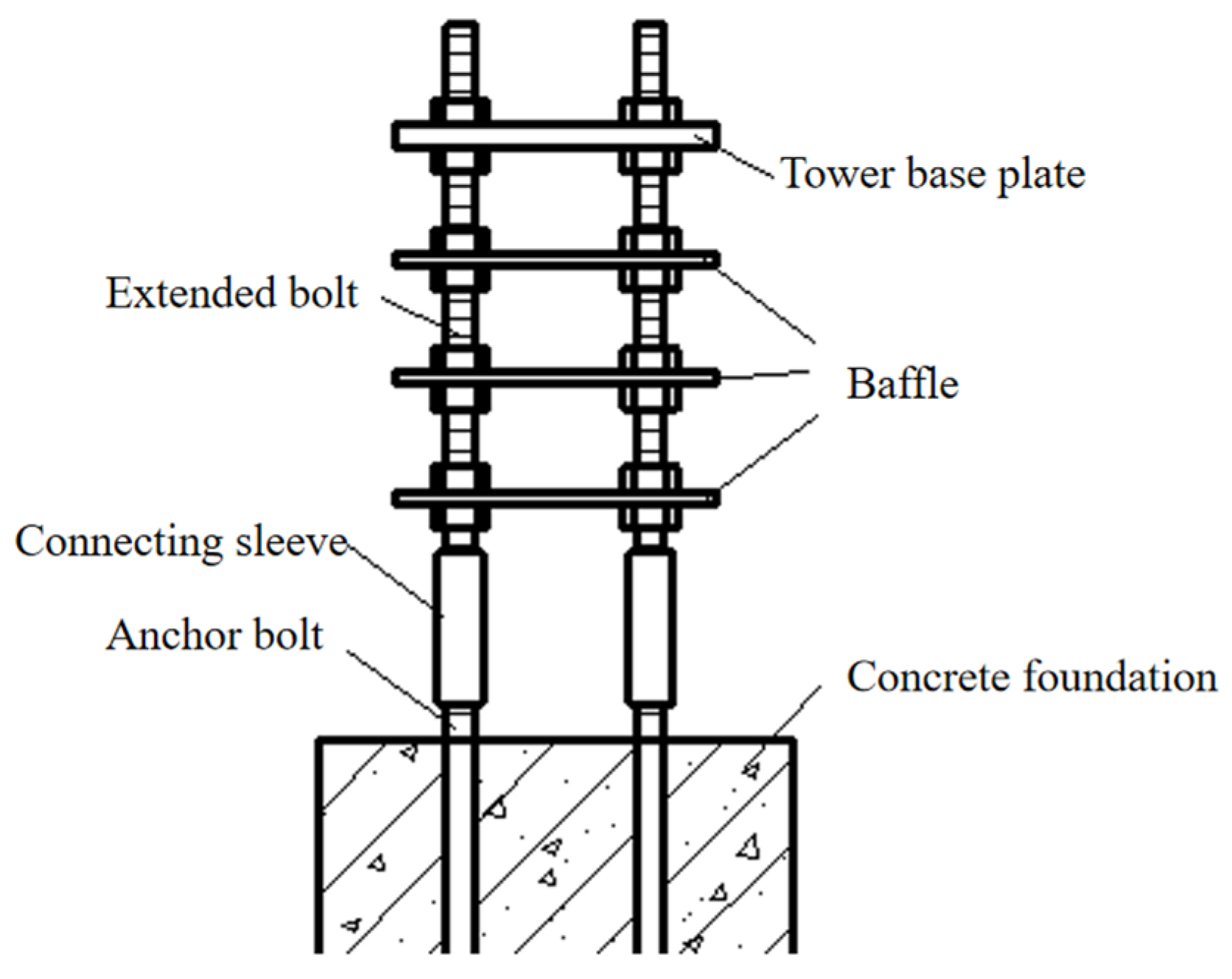 Tower base plate

Extended bolt

Baffle

Connecting sleeve

Anchor bolt

Concrete foundation