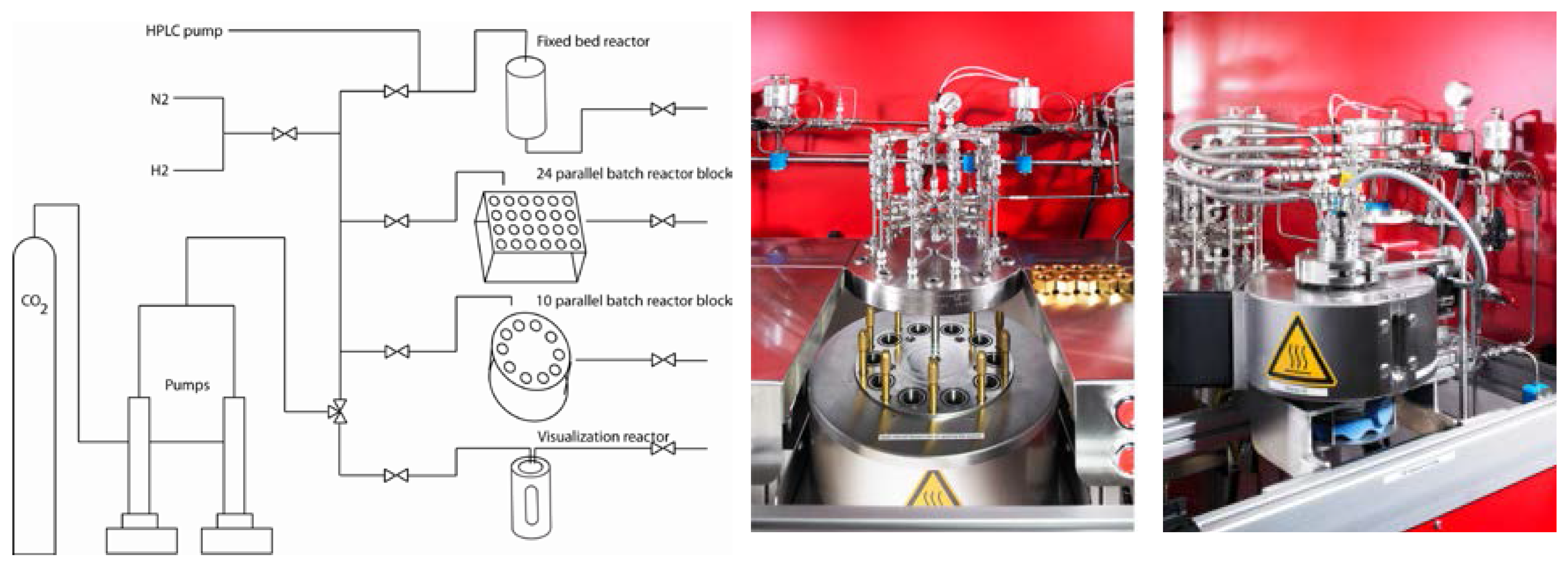 HPLC pump

Fixed bed reactor

N2

H2

24 parallel batch reactor block

$CO_2$

10 parallel batch reactor block

Pumps

Visualization reactor