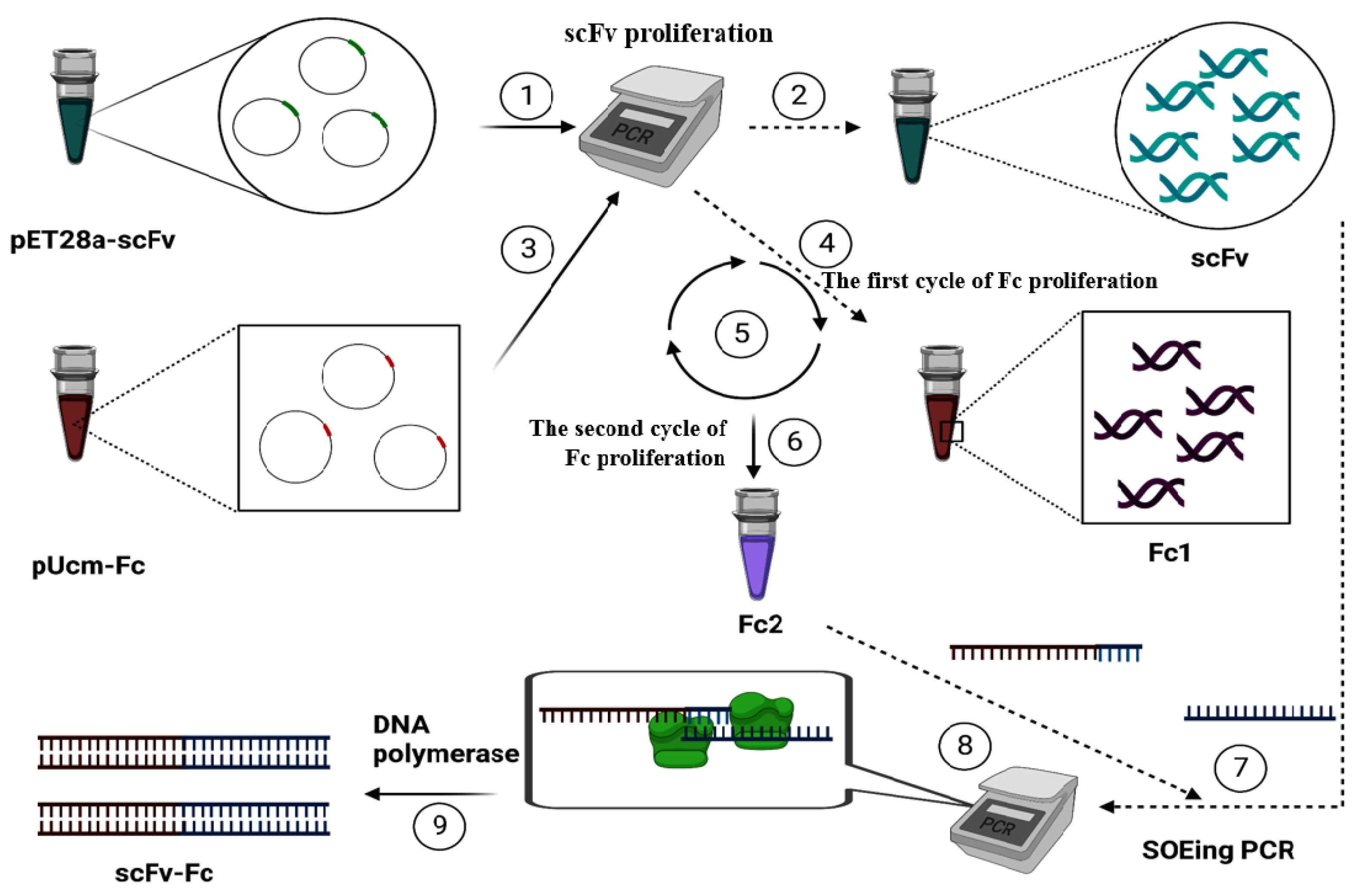 scFv proliferation

1

PCR

2

pET28a-scFv

3

4

scFv

The first cycle of Fc proliferation

5

The second cycle of Fc proliferation

6

pUcm-Fc

Fc1

Fc2

DNA polymerase

8

7

9

PCR

SOEing PCR

scFv-Fc