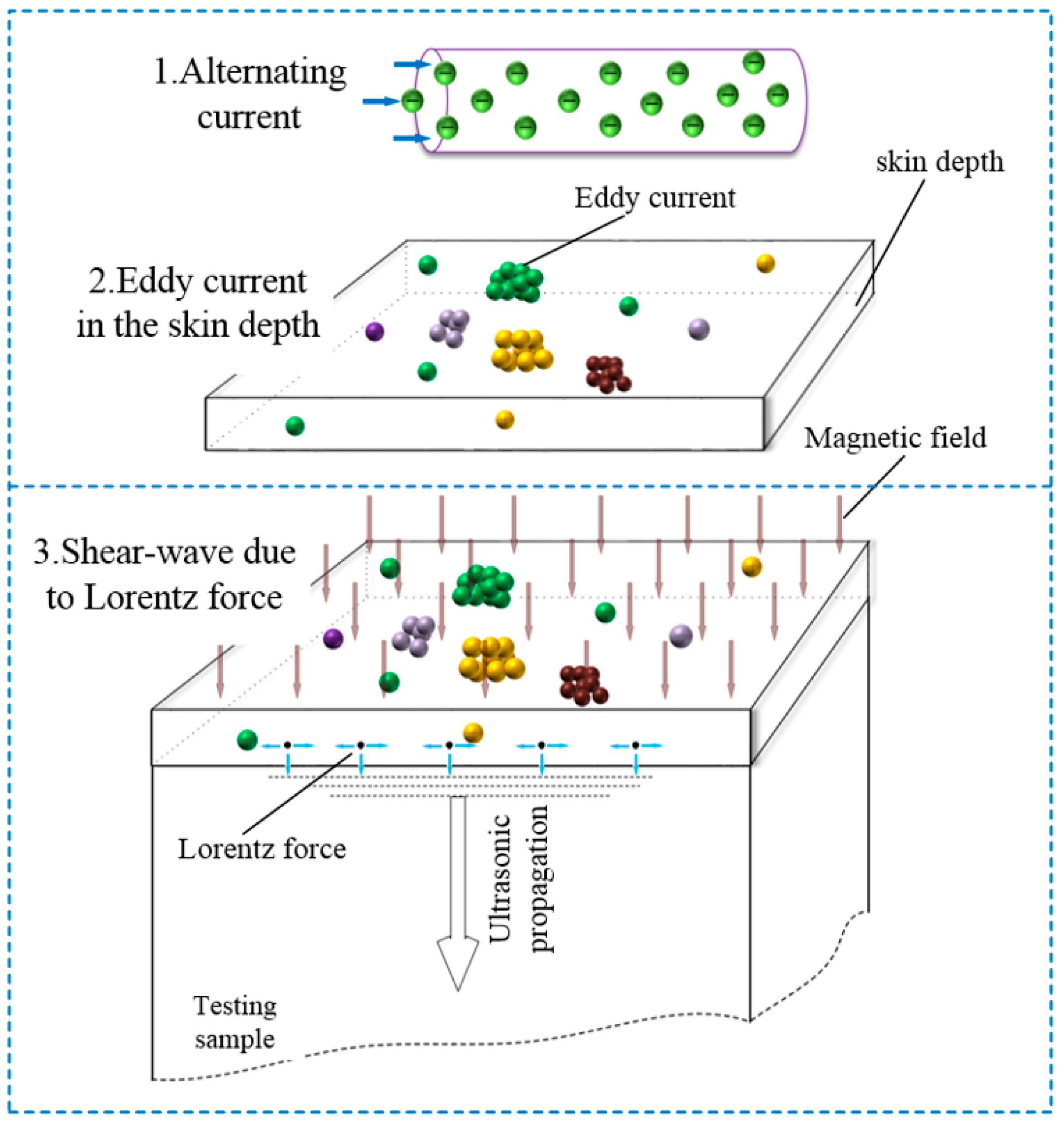 1.Alternating current

skin depth

Eddy current

2.Eddy current in the skin depth

Magnetic field

3.Shear-wave due to Lorentz force

Lorentz force

Ultrasonic propagation

Testing sample