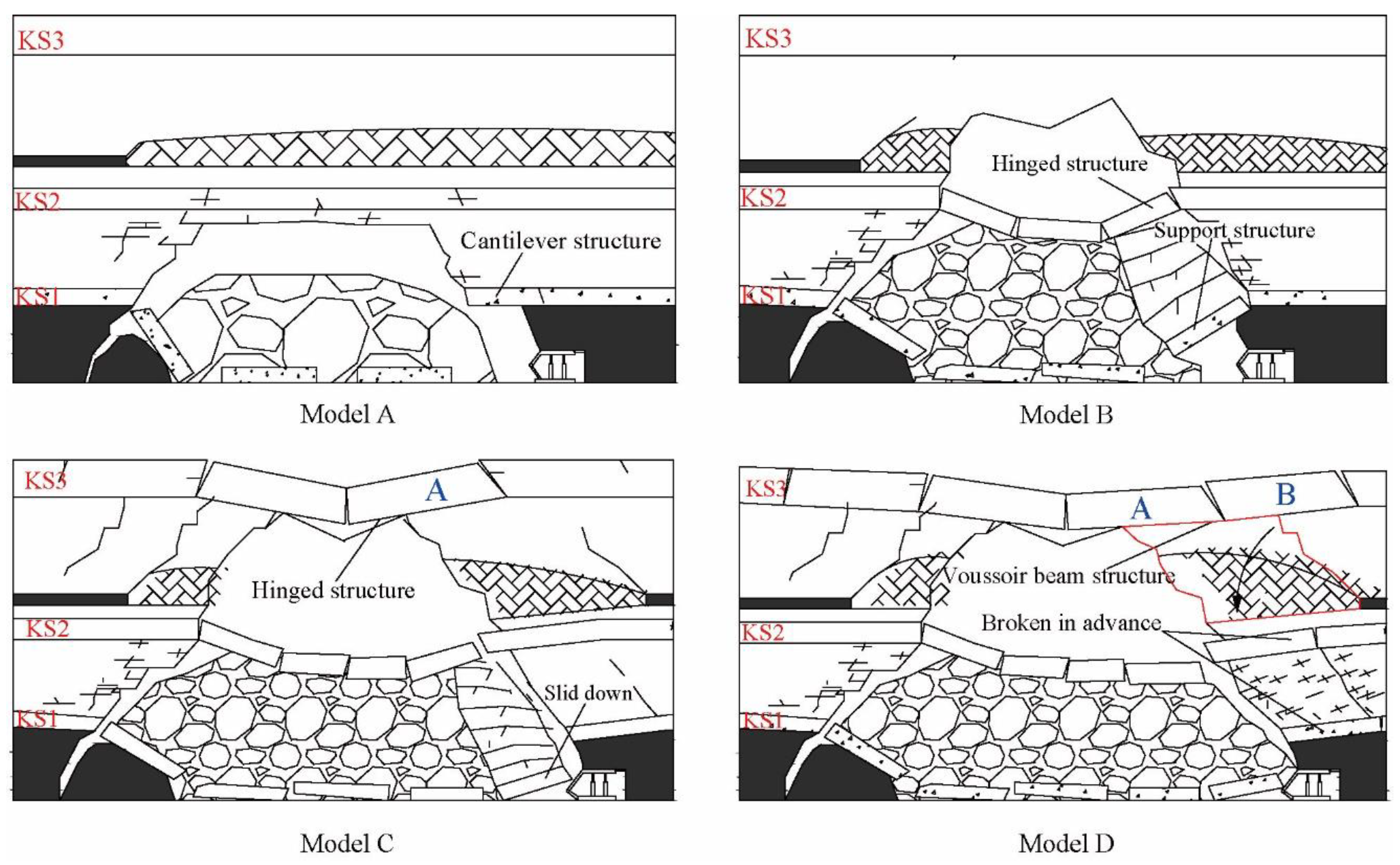 KS3

KS2

Cantilever structure

KS1

Model A

KS3

Hinged structure

KS2

Support structure

KS1

Model B

KS3

A

Hinged structure

KS2

Slid down

KS1

Model C

KS3

A

B

Voussoir beam structure

Broken in advance

KS2

KS1

Model D