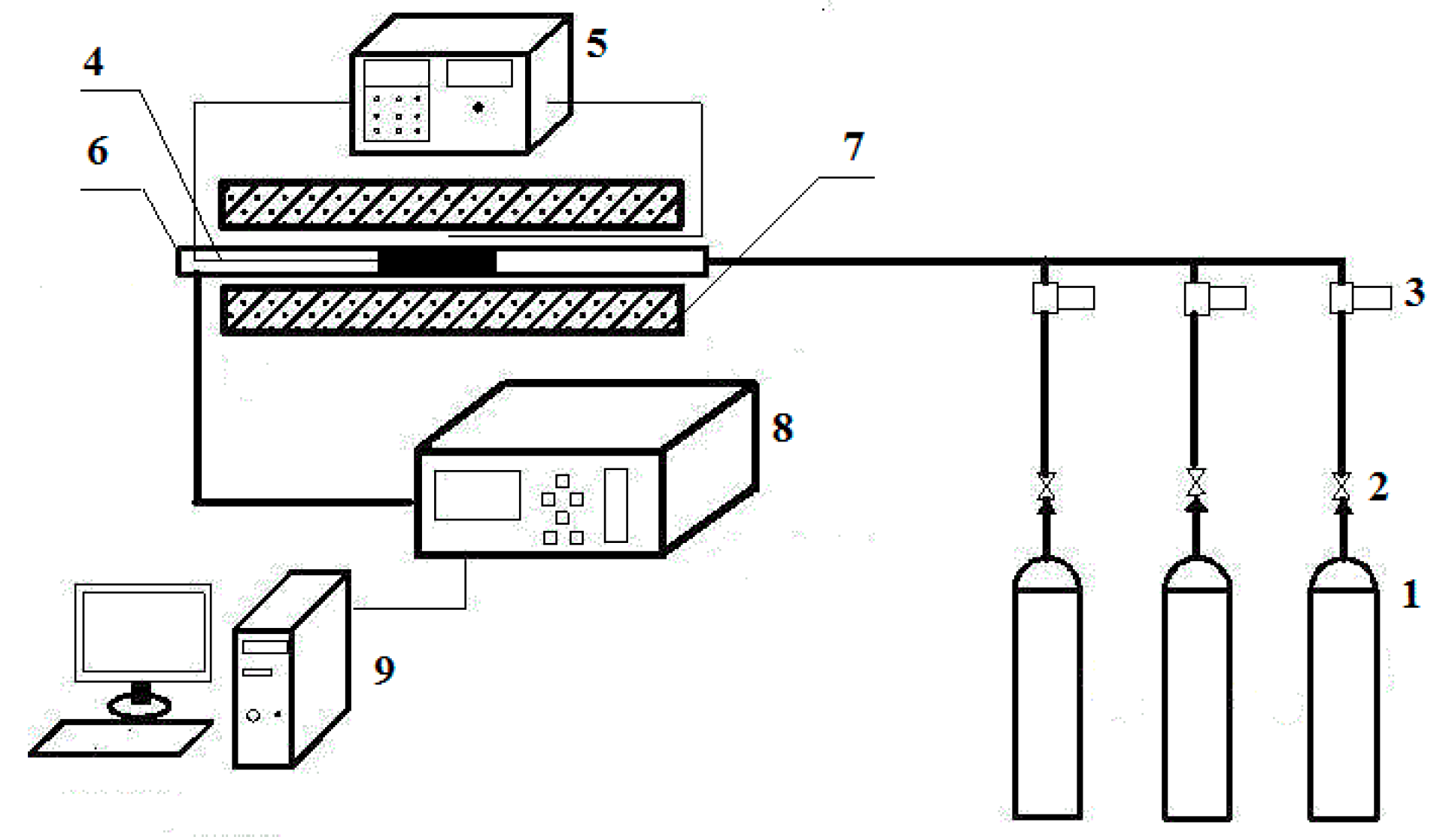 5
4
6
7
3
8
2
1
9