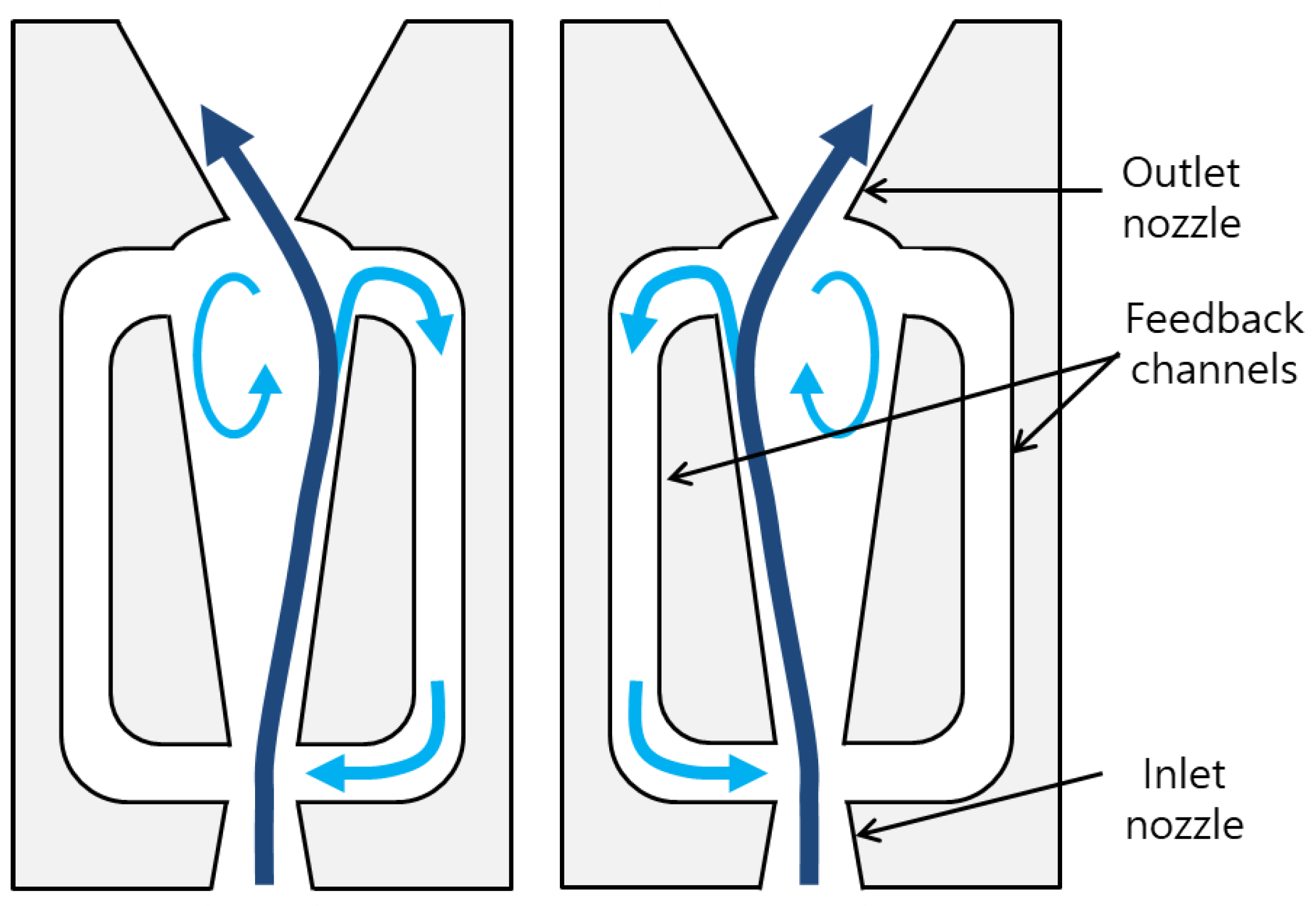 Outlet nozzle

Feedback channels

Inlet nozzle