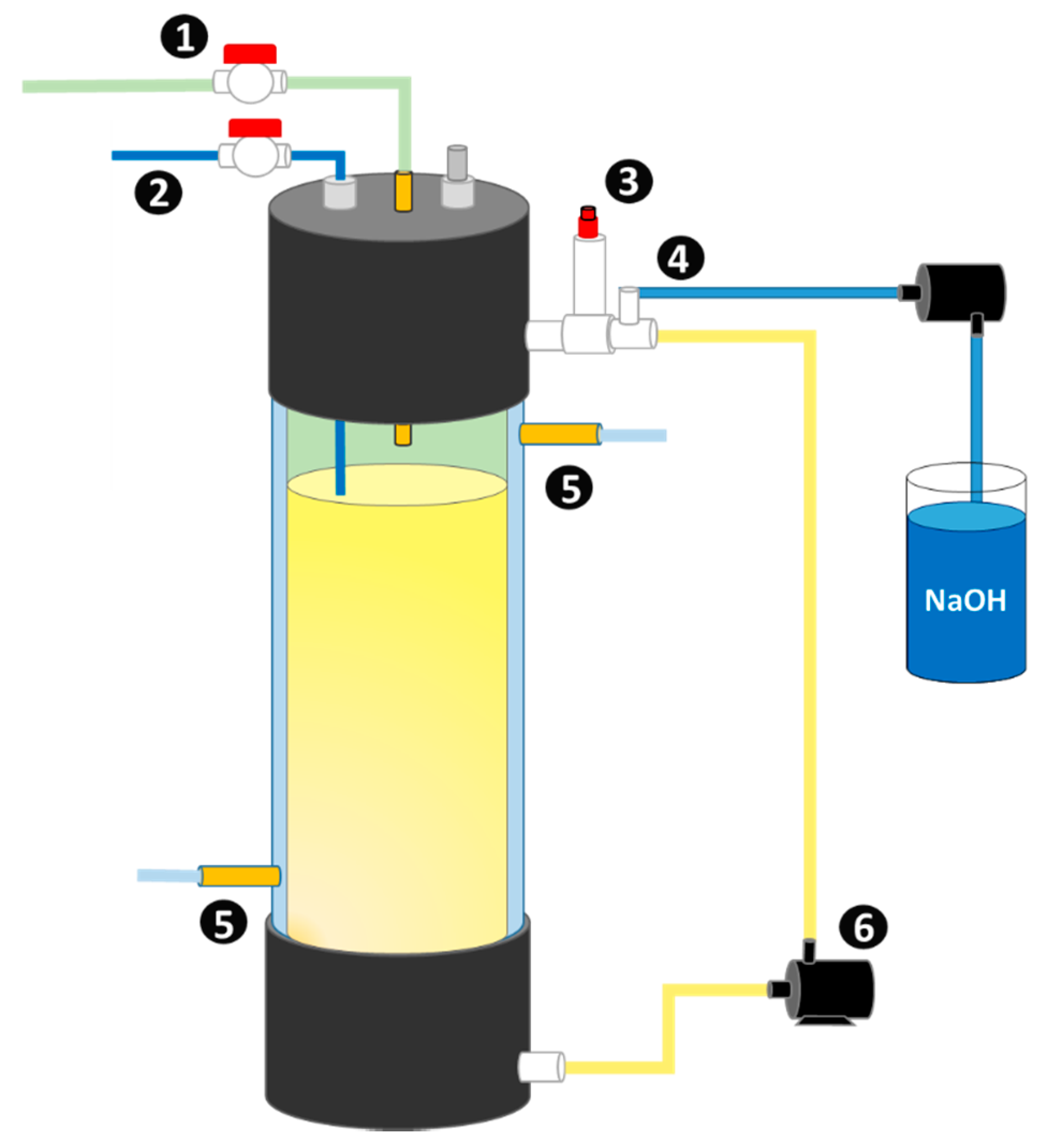 1
2
3
4
5
NaOH
5
6