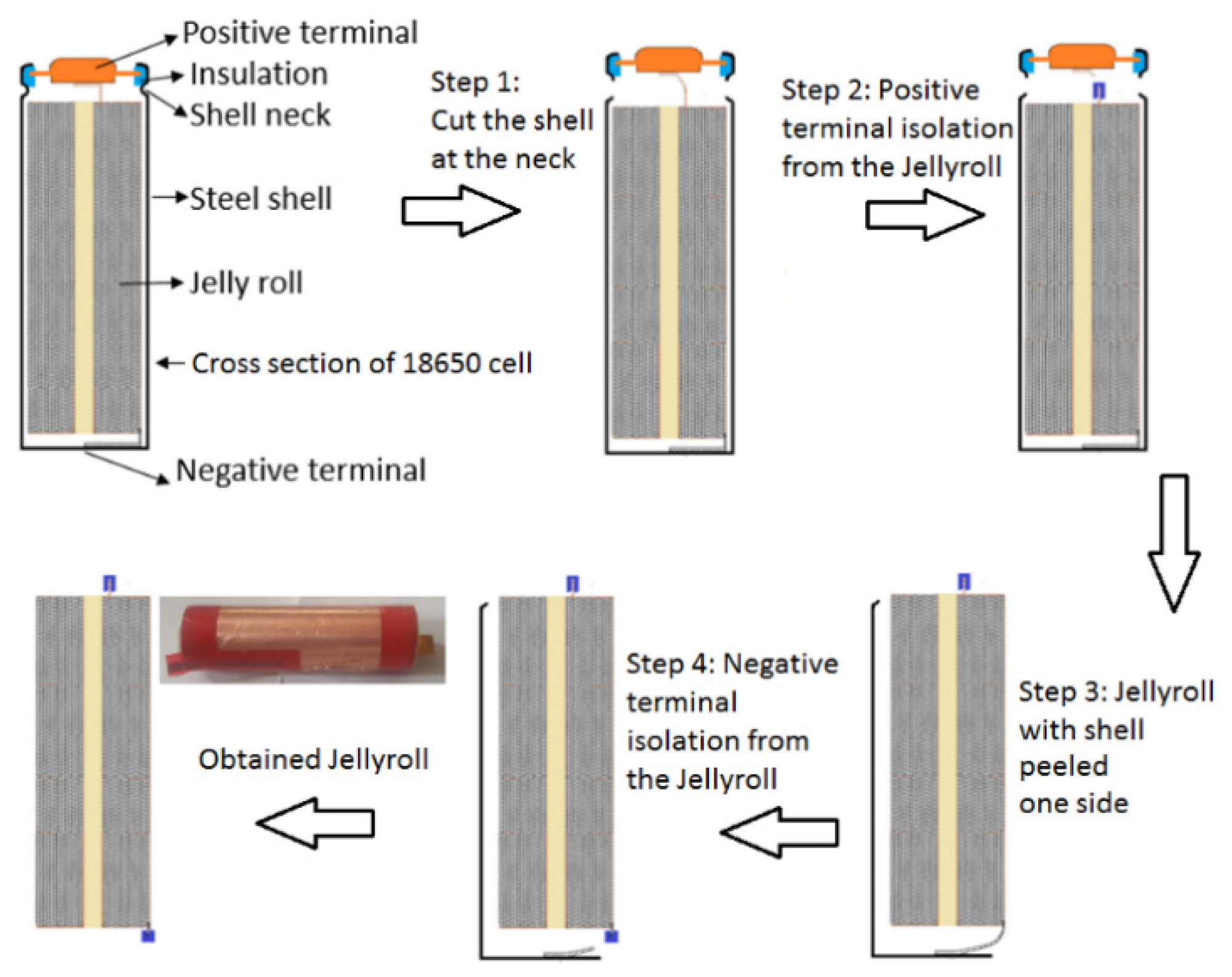 Positive terminal
Insulation
Shell neck
Steel shell
Jelly roll
Cross section of 18650 cell
Negative terminal

Step 1: Cut the shell at the neck

Step 2: Positive terminal isolation from the Jellyroll

Step 3: Jellyroll with shell peeled one side

Step 4: Negative terminal isolation from the Jellyroll

Obtained Jellyroll