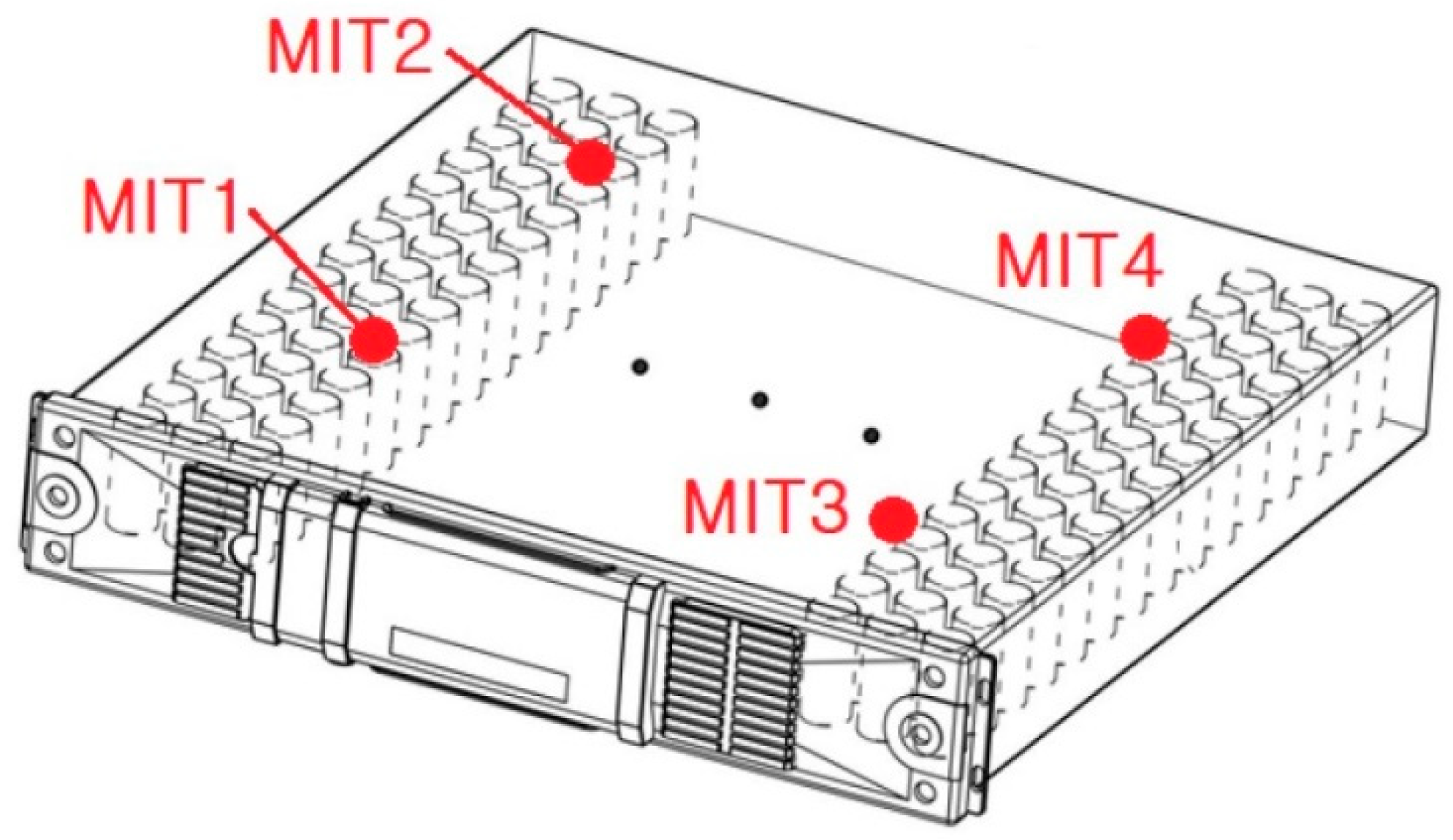 MIT2
MIT1
MIT4
MIT3