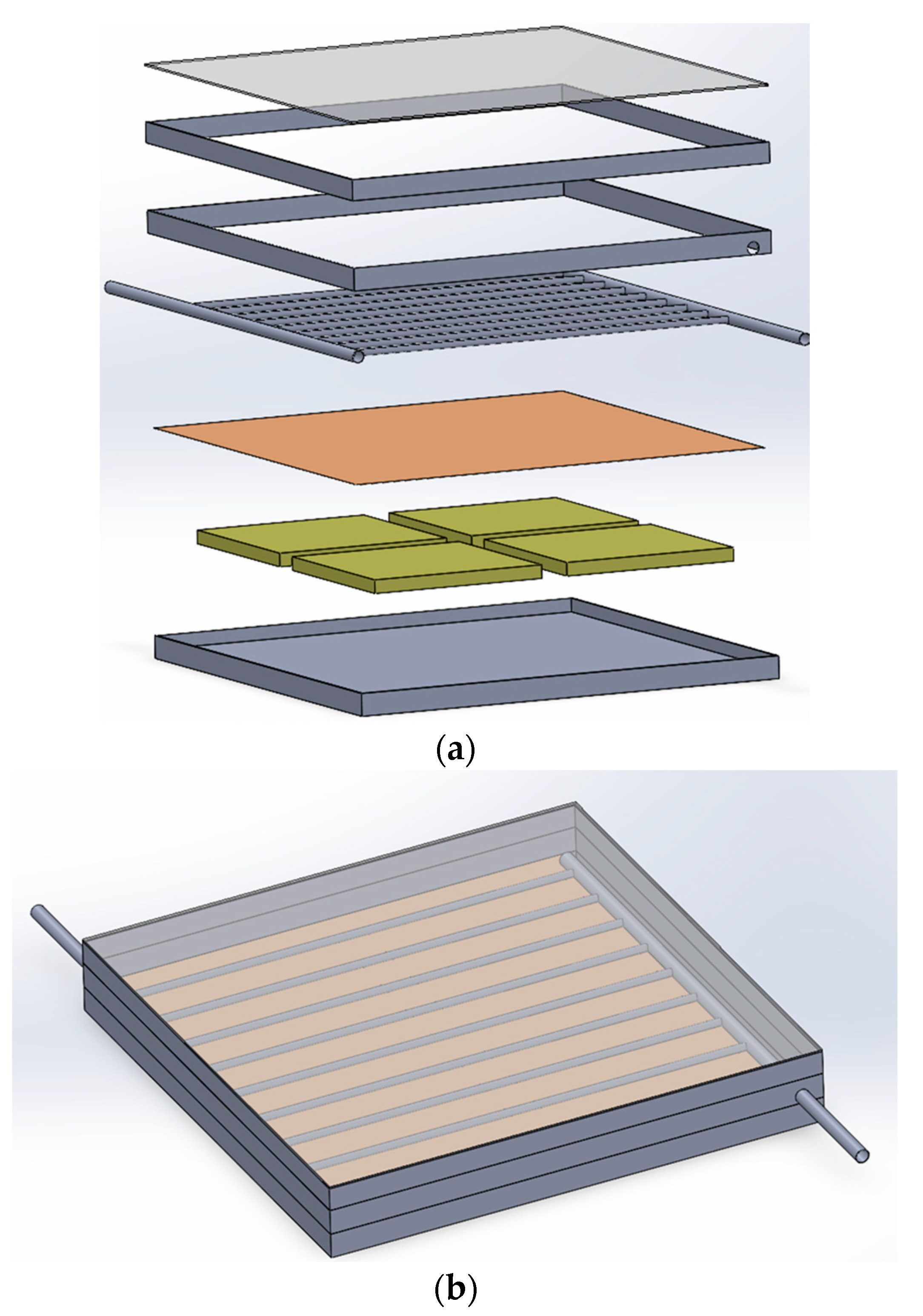 (a)

(b)