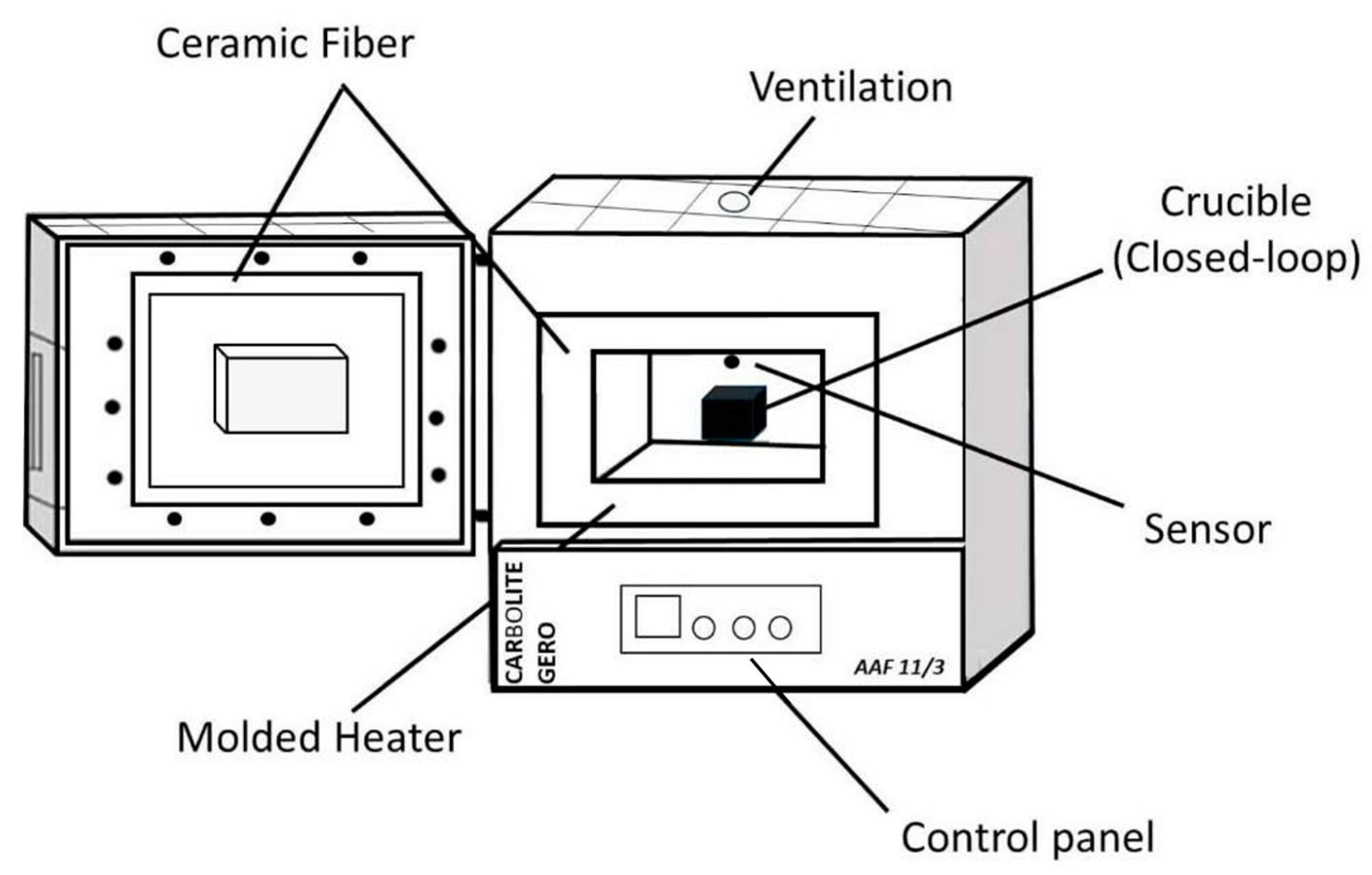 Ceramic Fiber

Ventilation

Crucible
(Closed-loop)

Sensor

CARBOLITE
GERO

AAF 11/3

Molded Heater

Control panel