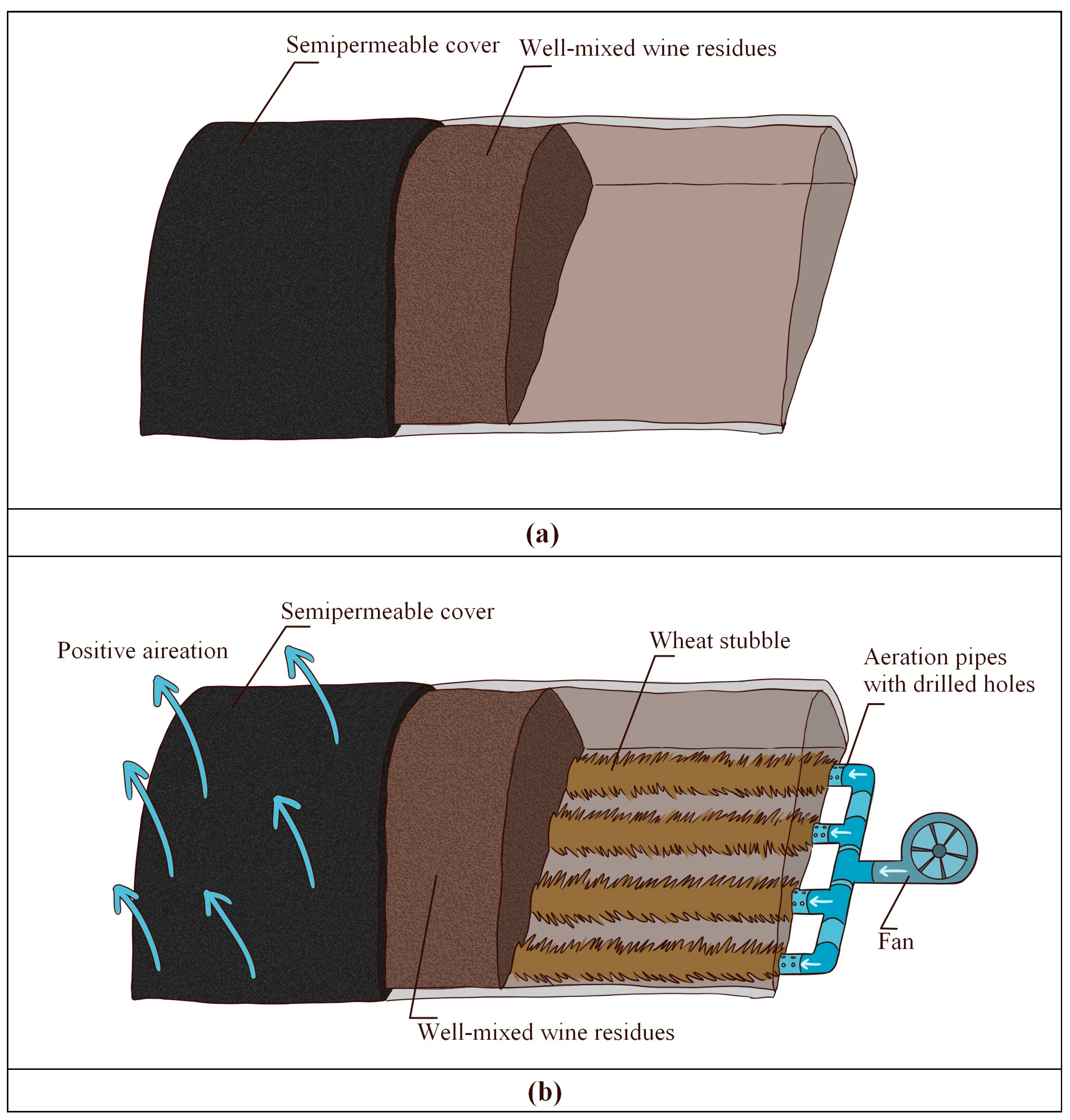 Semipermeable cover
Well-mixed wine residues

(a)

Semipermeable cover
Positive aireation
Wheat stubble
Aeration pipes with drilled holes
Fan
Well-mixed wine residues

(b)