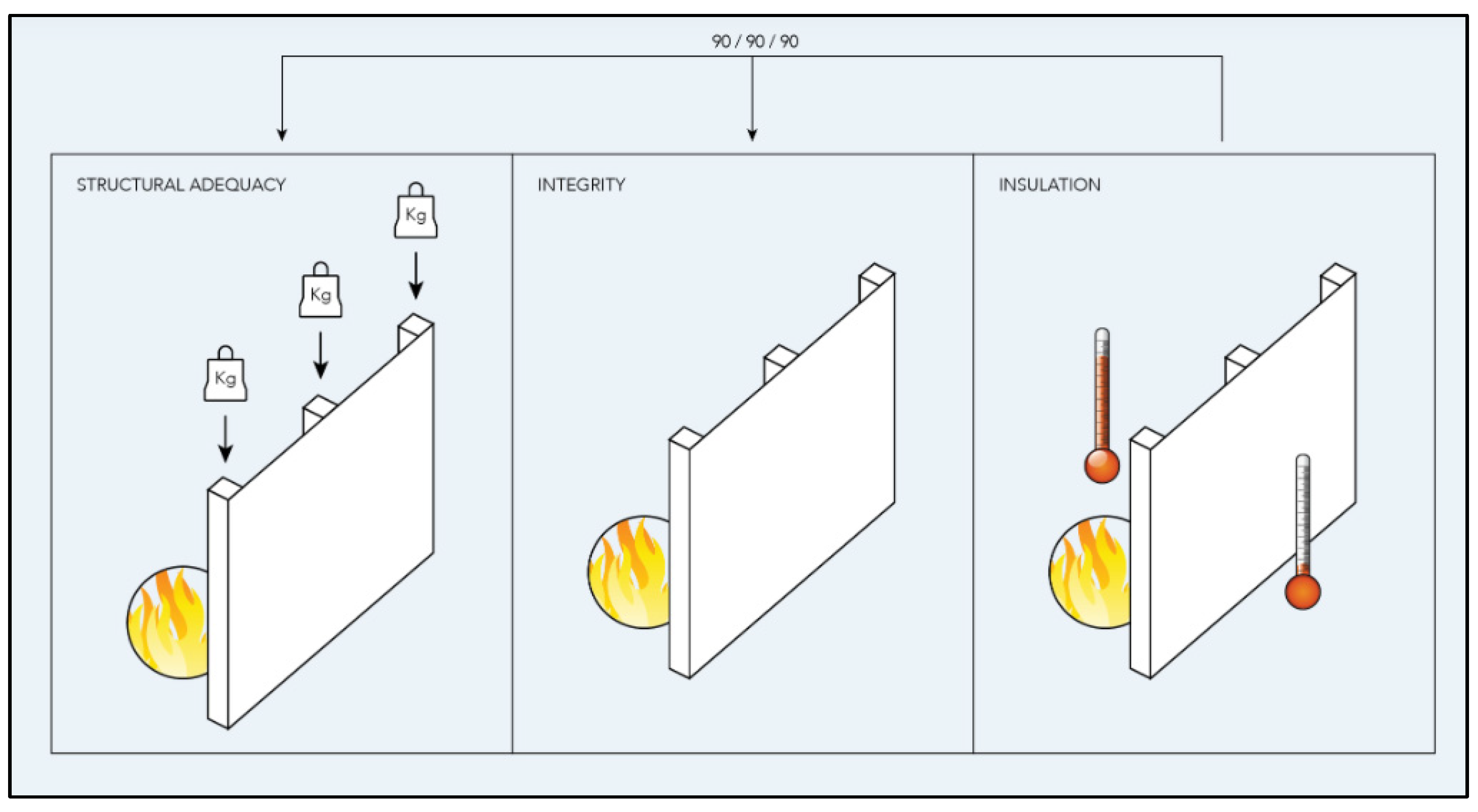 90 / 90 / 90

STRUCTURAL ADEQUACY

Kg

Kg

Kg

INTEGRITY

INSULATION