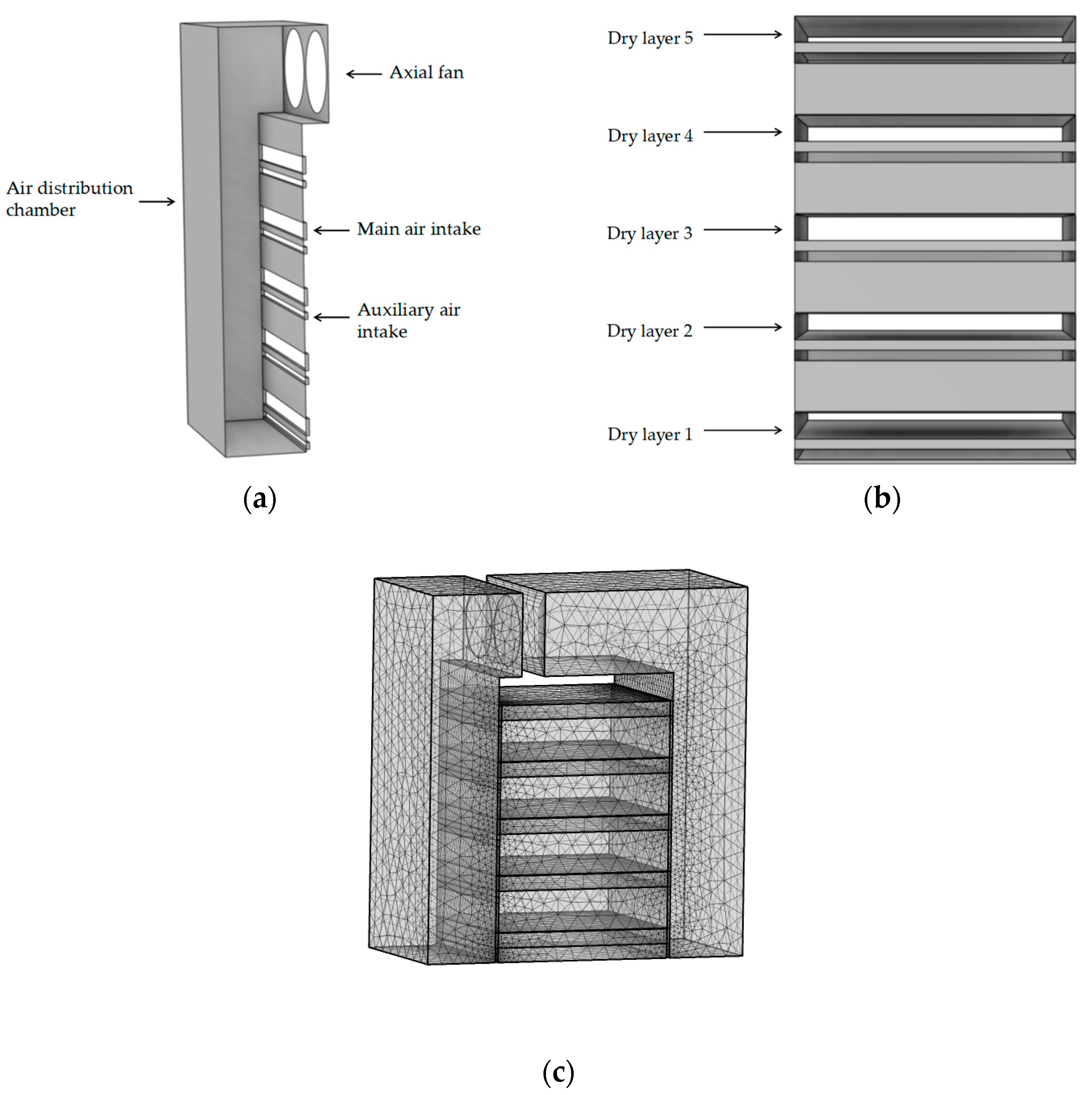 Axial fan

Air distribution chamber

Main air intake

Auxiliary air intake

(a)

Dry layer 5

Dry layer 4

Dry layer 3

Dry layer 2

Dry layer 1

(b)

(c)