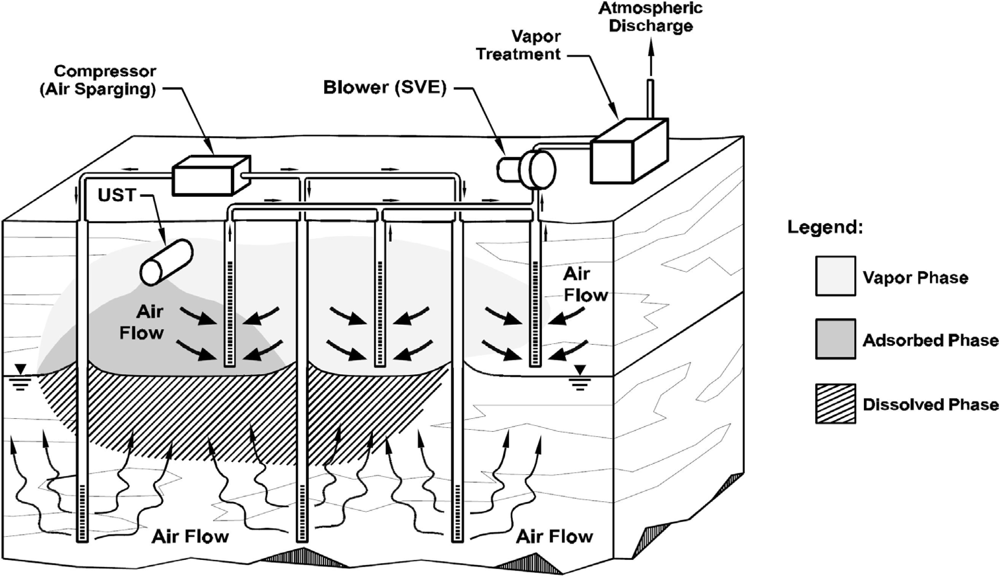 Atmospheric Discharge

Vapor Treatment

Compressor (Air Sparging)

Blower (SVE)

UST

Air Flow

Air Flow

Air Flow

Air Flow

Legend:

Vapor Phase

Adsorbed Phase

Dissolved Phase