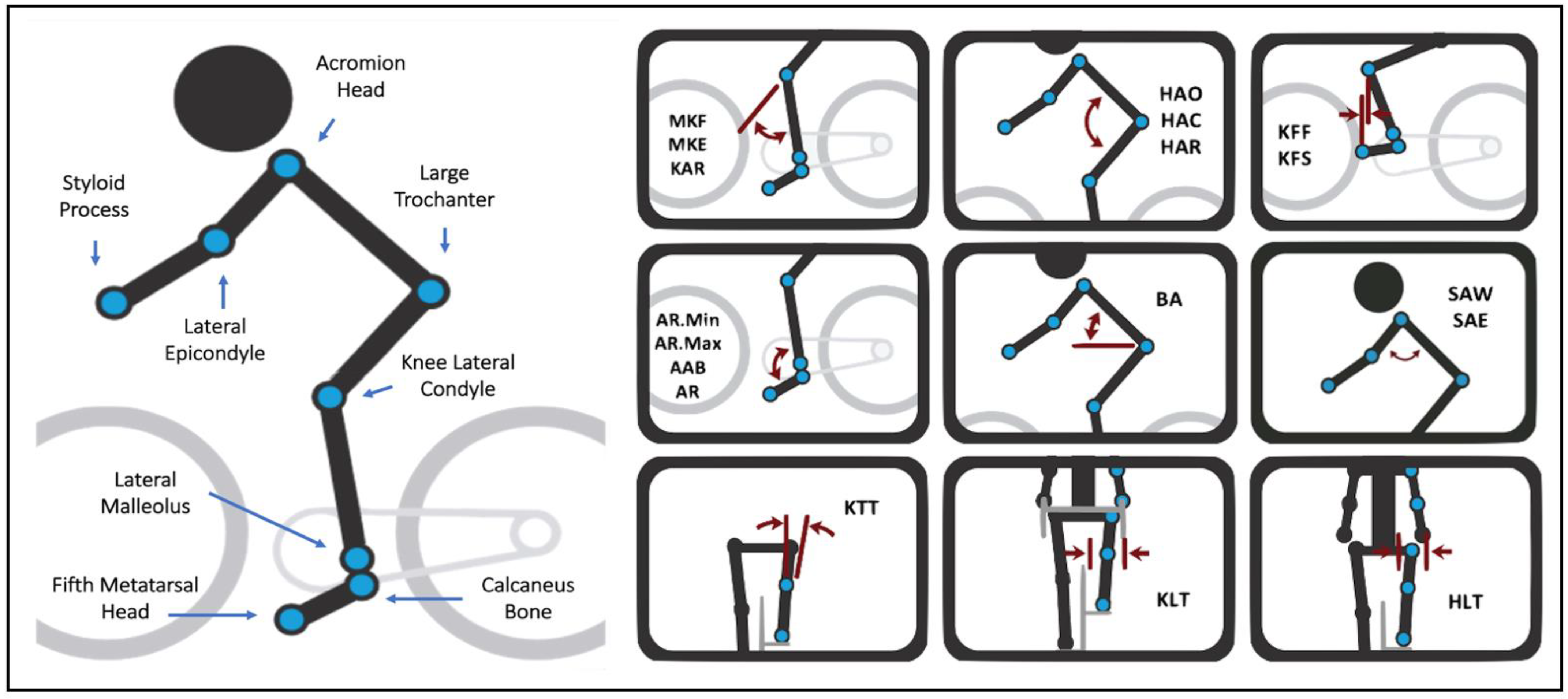 Acromion Head

Styloid Process

Large Trochanter

Lateral Epicondyle

Knee Lateral Condyle

Lateral Malleolus

Fifth Metatarsal Head

Calcaneus Bone

MKF
MKE
KAR

HAO
HAC
HAR

KFF
KFS

AR.Min
AR.Max
AAB
AR

BA

SAW
SAE

KTT

KLT

HLT