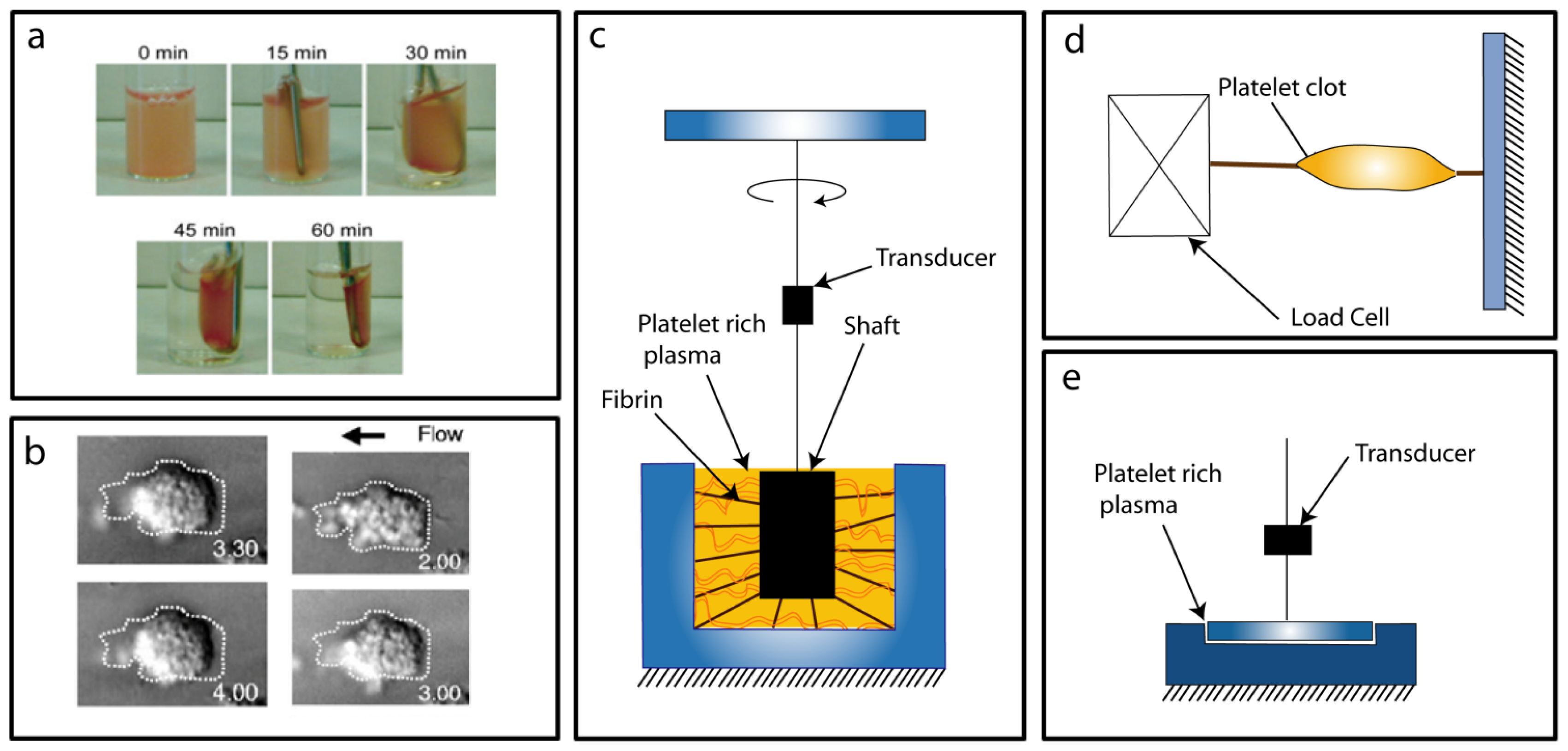 a

0 min 15 min 30 min

45 min 60 min

b

Flow

3.30 2.00

4.00 3.00

c

Transducer

Platelet rich plasma

Shaft

Fibrin

d

Platelet clot

Load Cell

e

Transducer

Platelet rich plasma