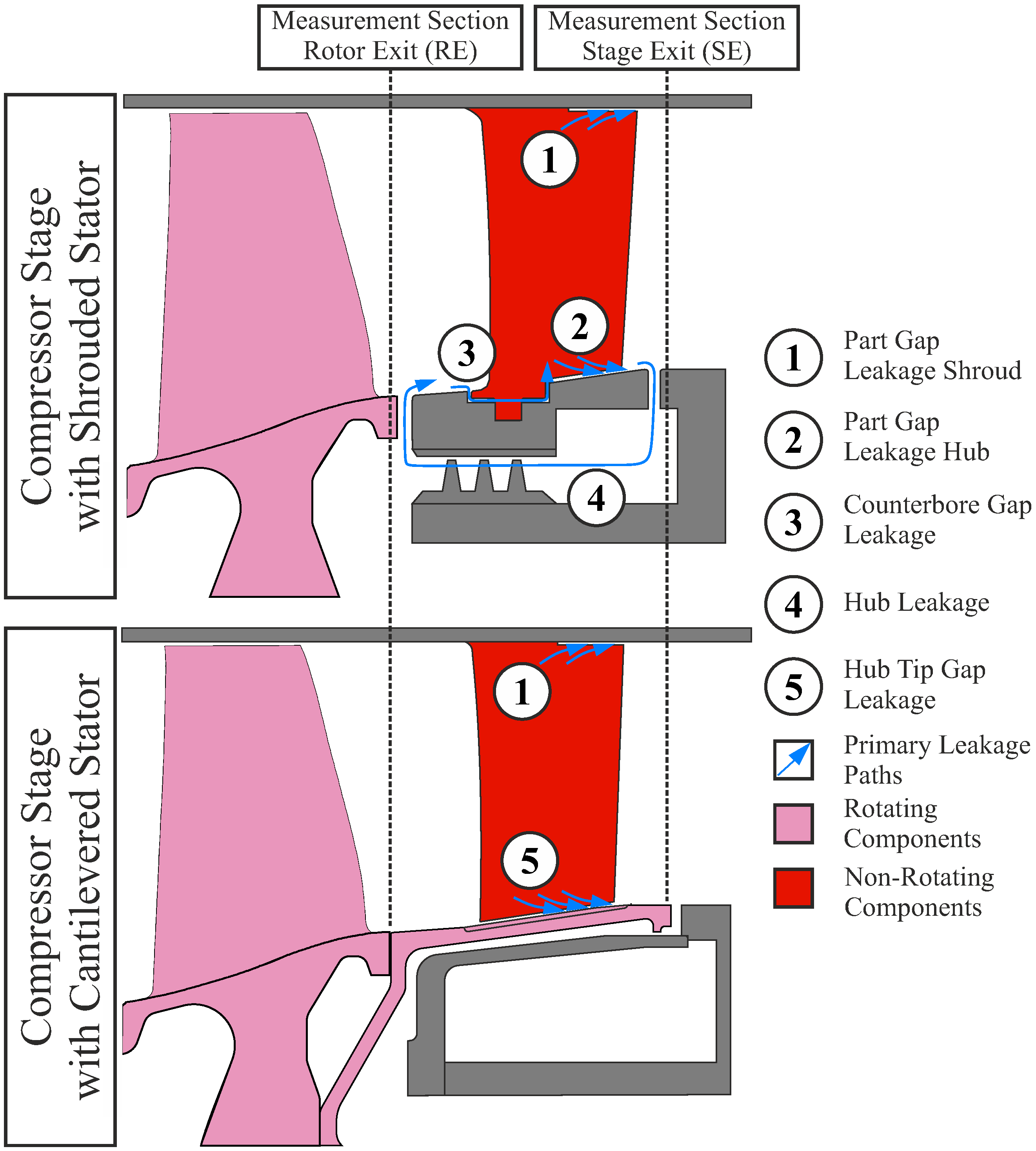 Measurement Section
Rotor Exit (RE)

Measurement Section
Stage Exit (SE)

Compressor Stage
with Shrouded Stator

1

2

3

4

Compressor Stage
with Cantilevered Stator

1

5

1 Part Gap
Leakage Shroud

2 Part Gap
Leakage Hub

3 Counterbore Gap
Leakage

4 Hub Leakage

5 Hub Tip Gap
Leakage

Primary Leakage
Paths

Rotating
Components

Non-Rotating
Components