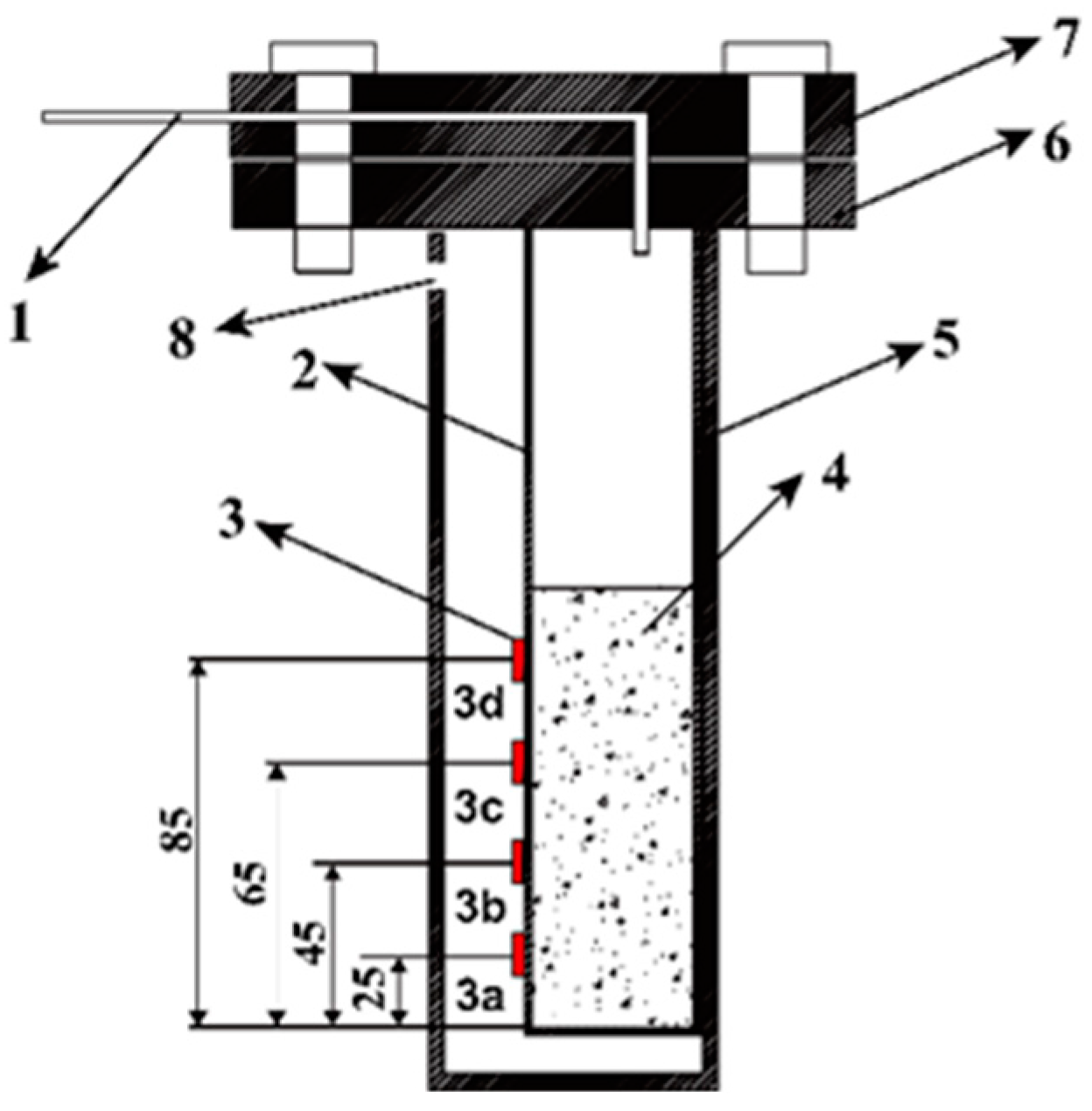 7
6
1
8
2
5
4
3
3d
3c
3b
3a
85
65
45
25