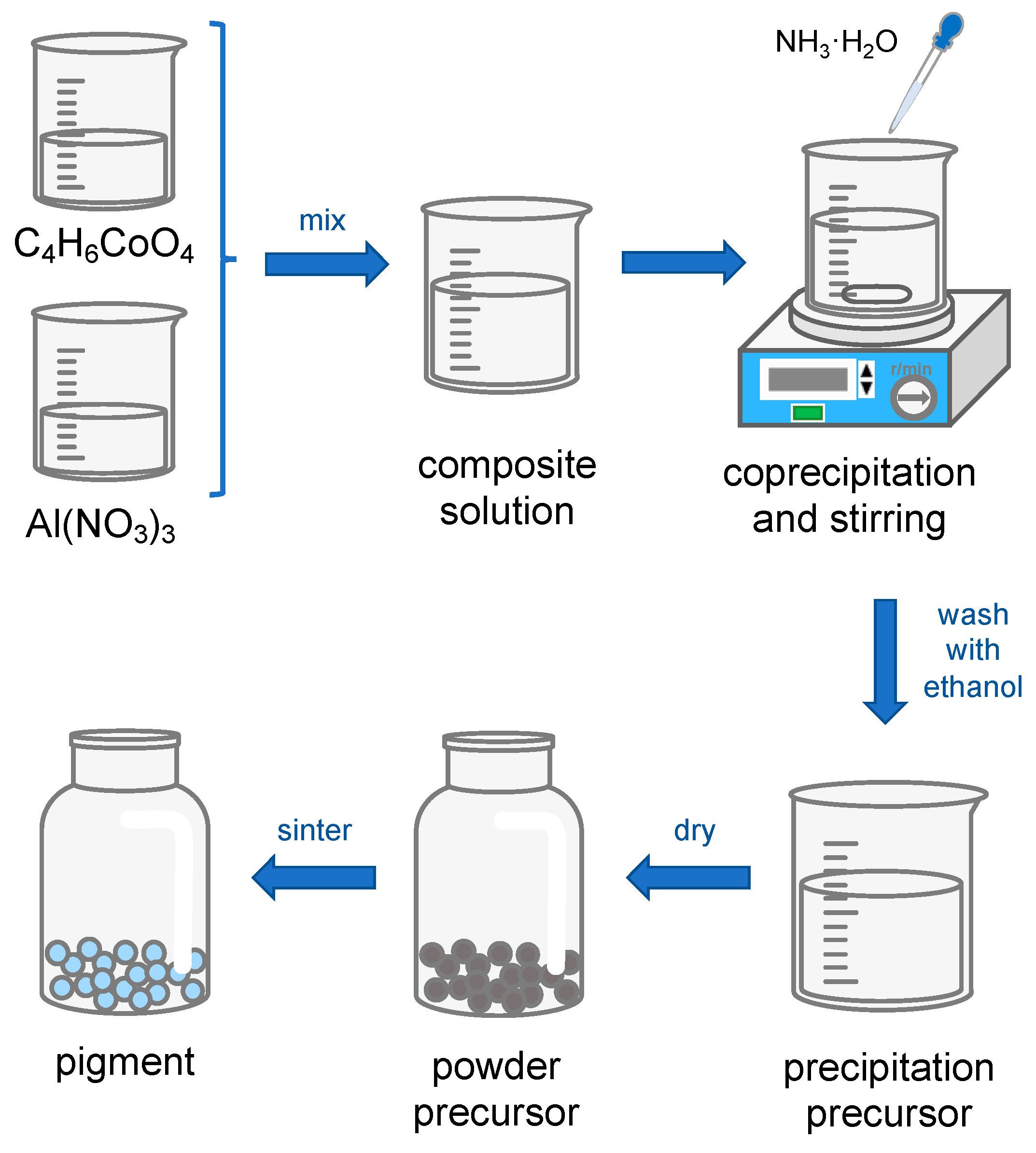 $C_4H_6CoO_4$

$Al(NO_3)_3$

mix

composite solution

$NH_3 \cdot H_2O$

r/min

coprecipitation and stirring

wash with ethanol

precipitation precursor

dry

powder precursor

sinter

pigment