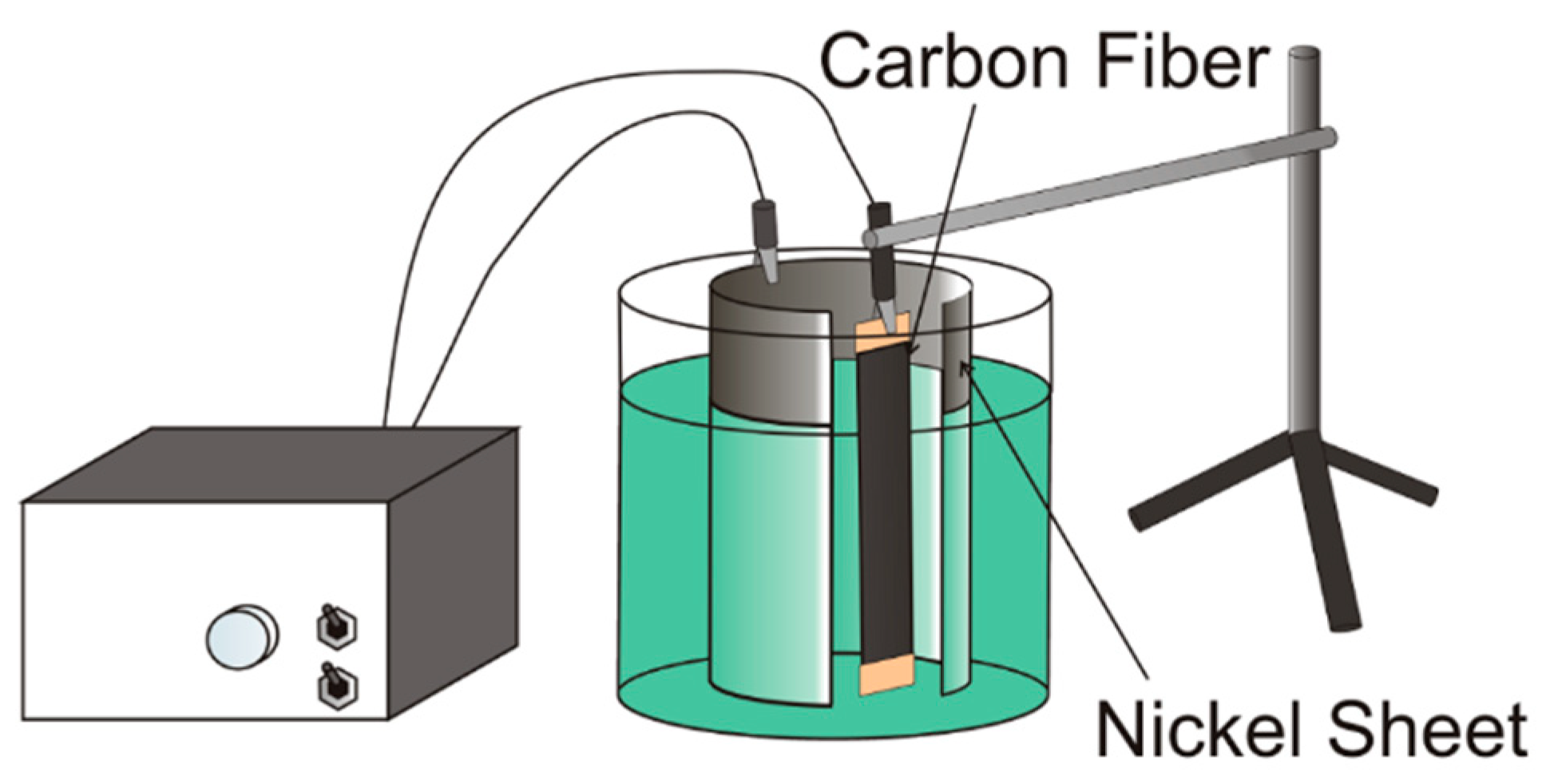 Carbon Fiber

Nickel Sheet