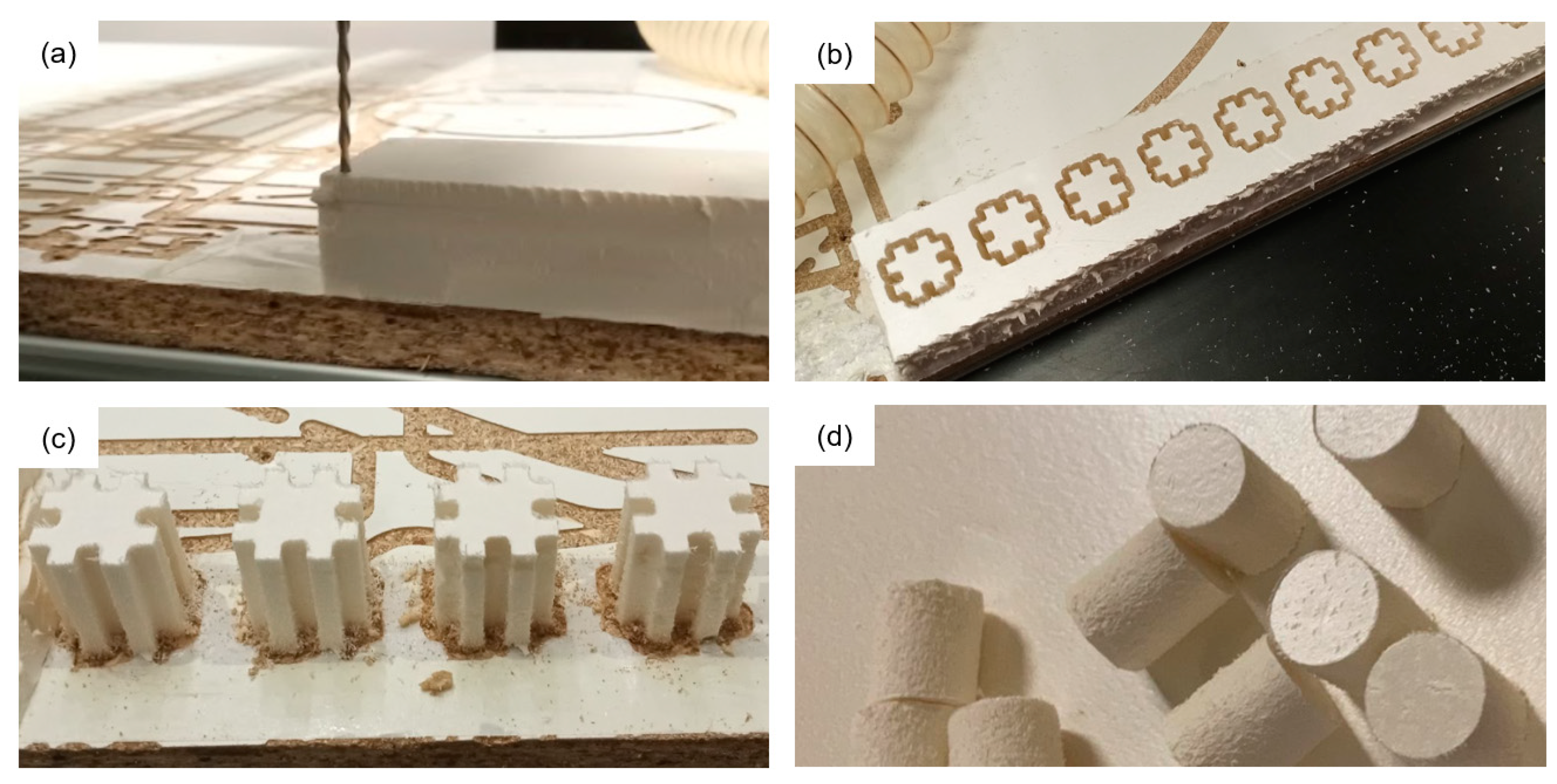 (a)

(b)

(c)

(d)