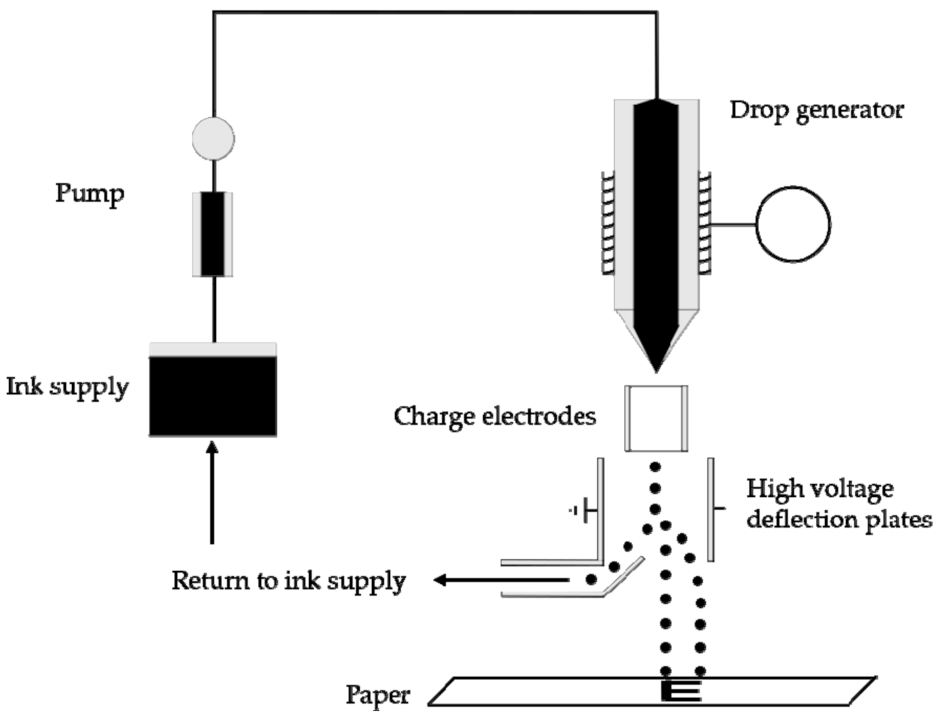 Drop generator

Pump

Ink supply

Charge electrodes

High voltage deflection plates

Return to ink supply

Paper