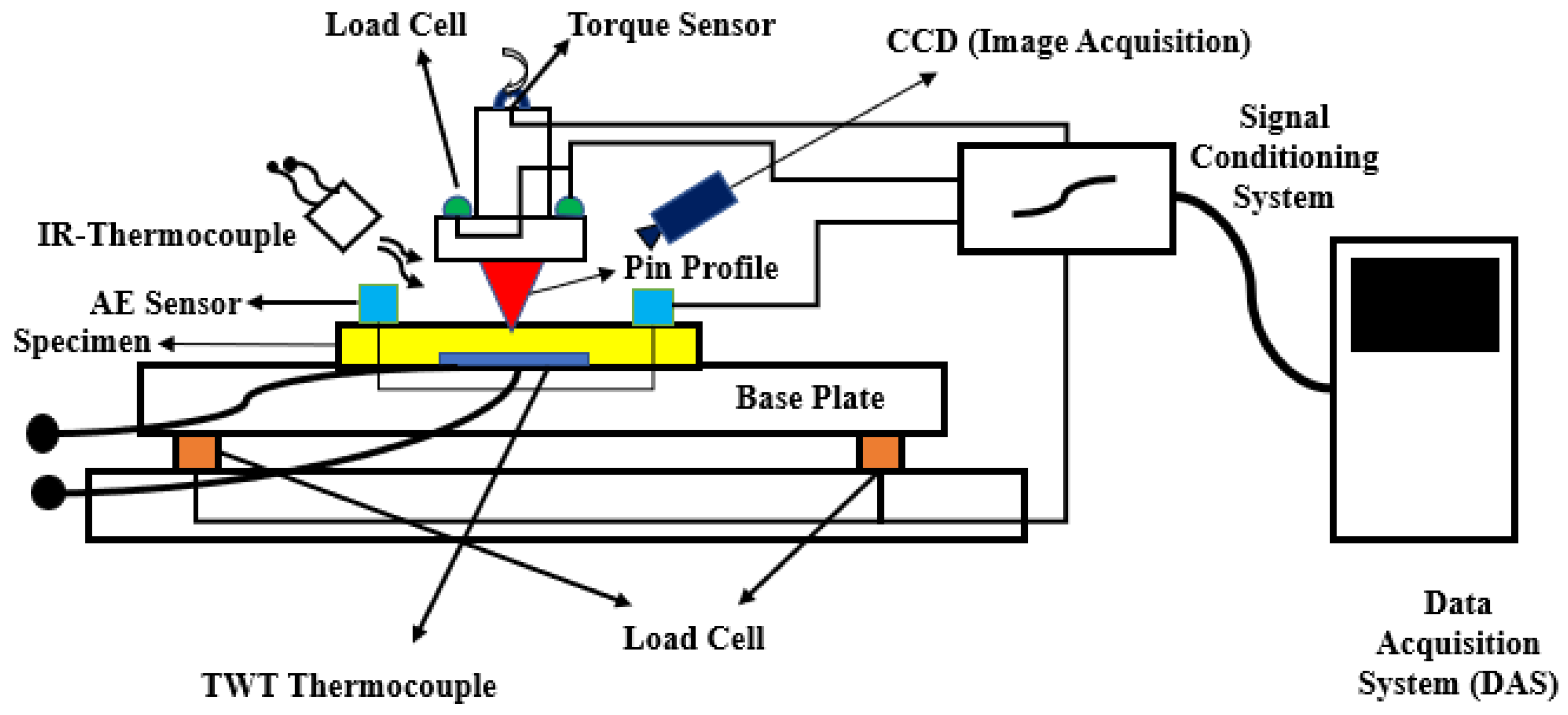 Load Cell
Torque Sensor
CCD (Image Acquisition)
Signal Conditioning System
IR-Thermocouple
Pin Profile
AE Sensor
Specimen
Base Plate
Load Cell
TWT Thermocouple
Data Acquisition System (DAS)