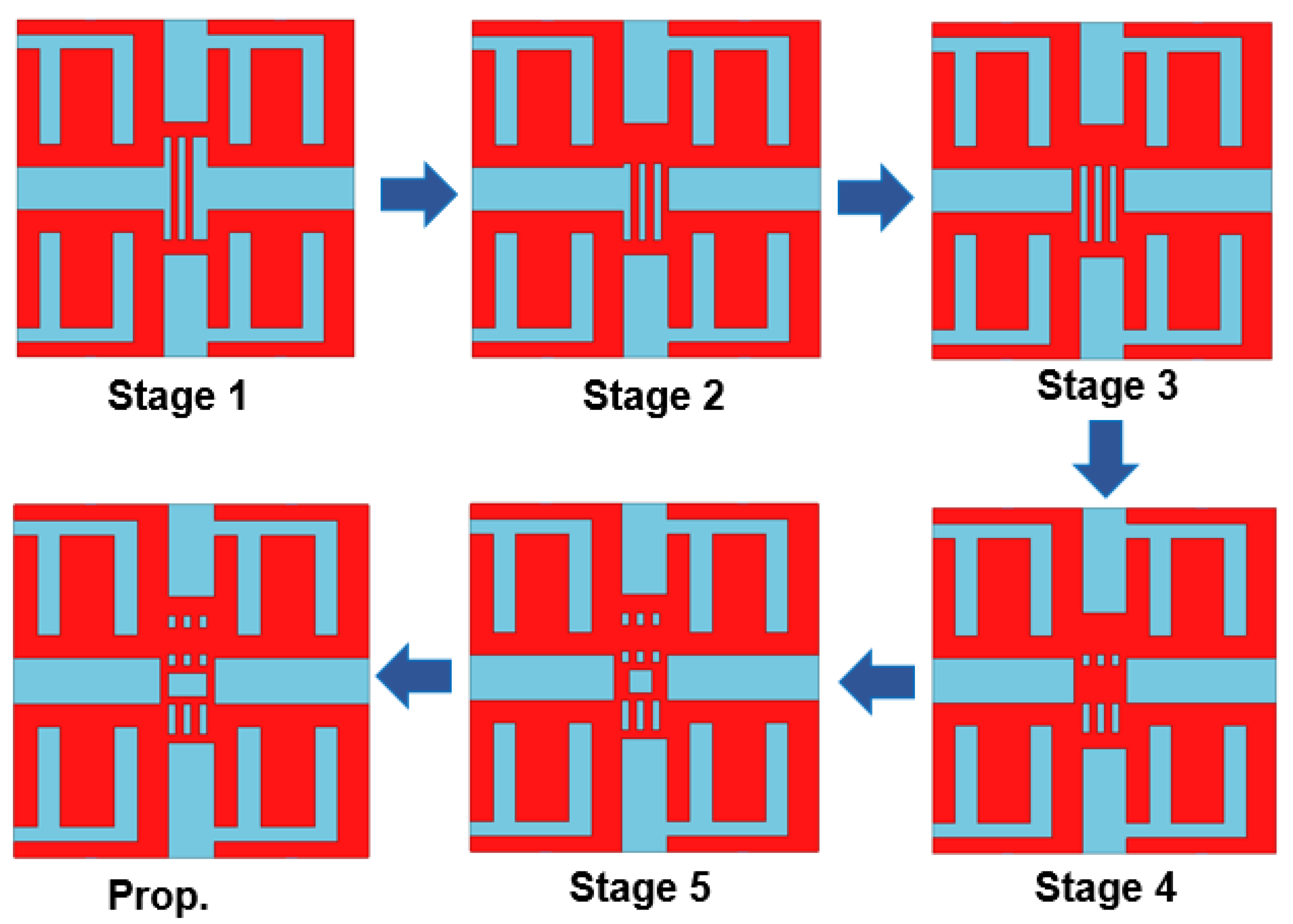 Stage 1

Stage 2

Stage 3

Prop.

Stage 5

Stage 4