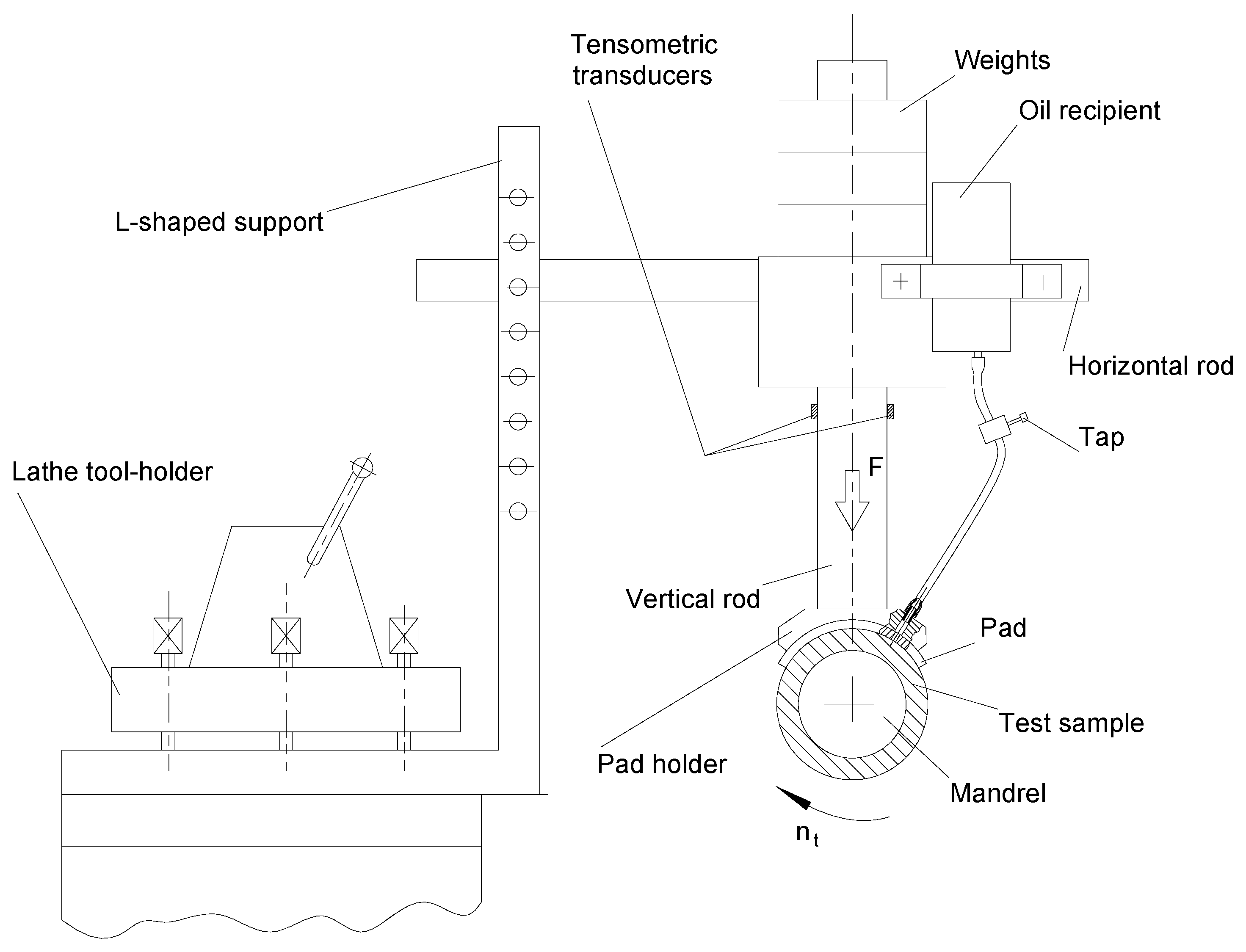 Tensometric transducers

Weights

Oil recipient

L-shaped support

Horizontal rod

Tap

Lathe tool-holder

F

Vertical rod

Pad

Test sample

Pad holder

Mandrel

$n_t$