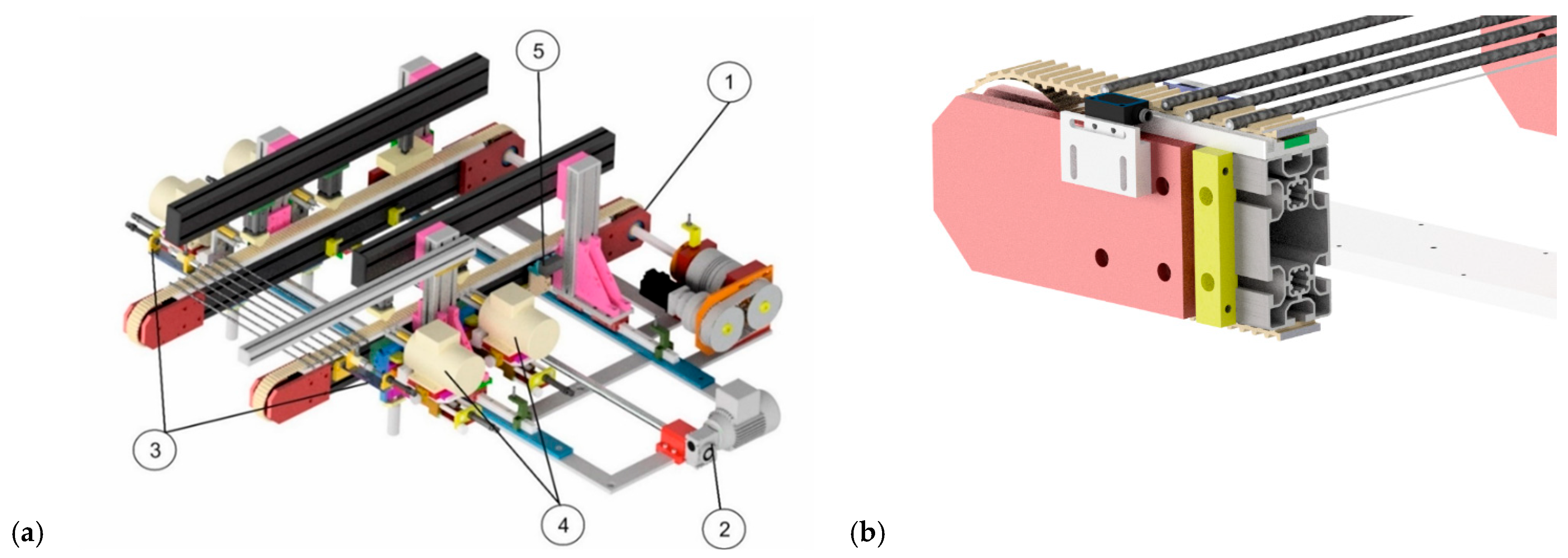 5
1
3
4
2
(a)
(b)