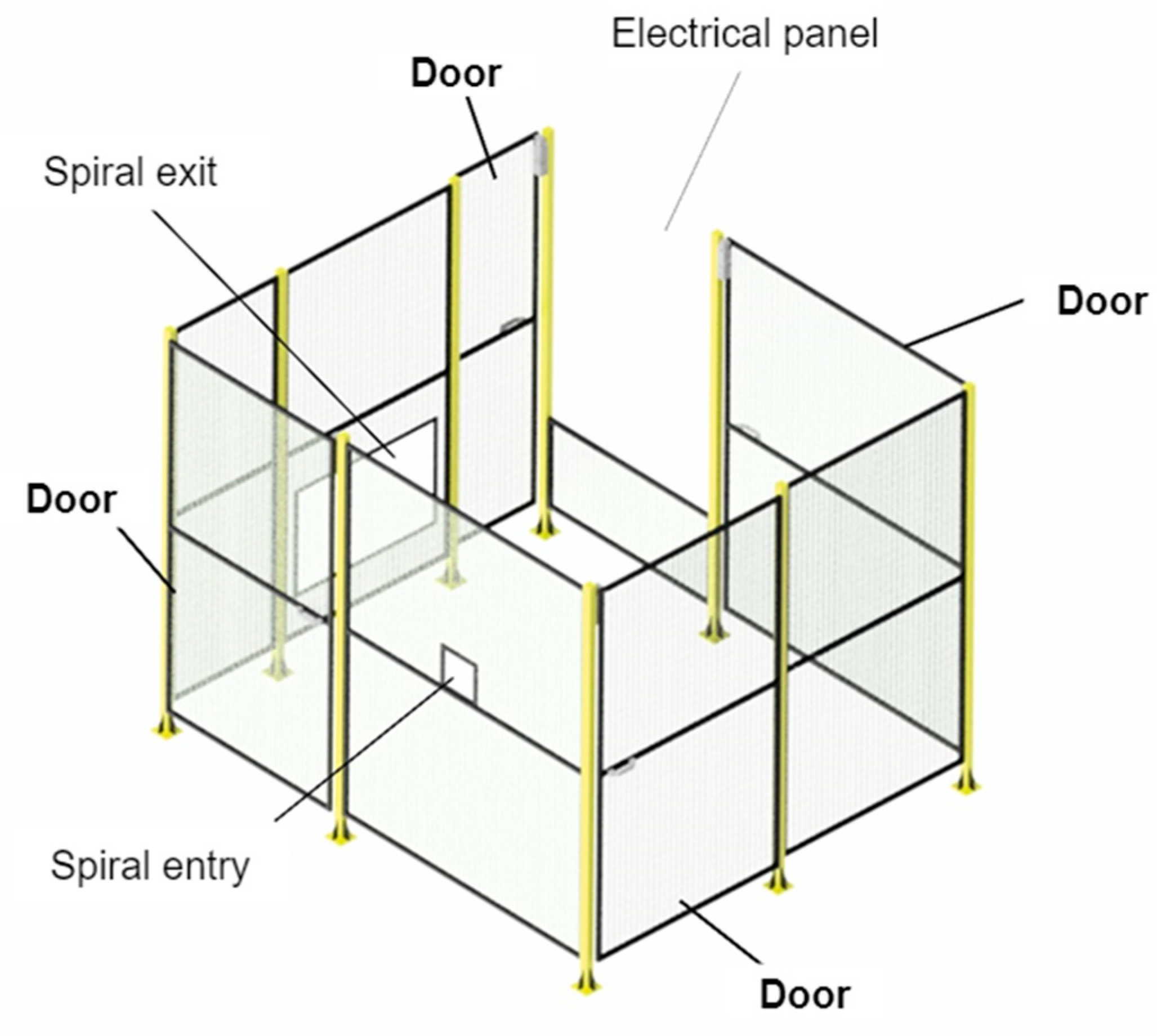 Electrical panel

Door

Spiral exit

Door

Door

Spiral entry

Door