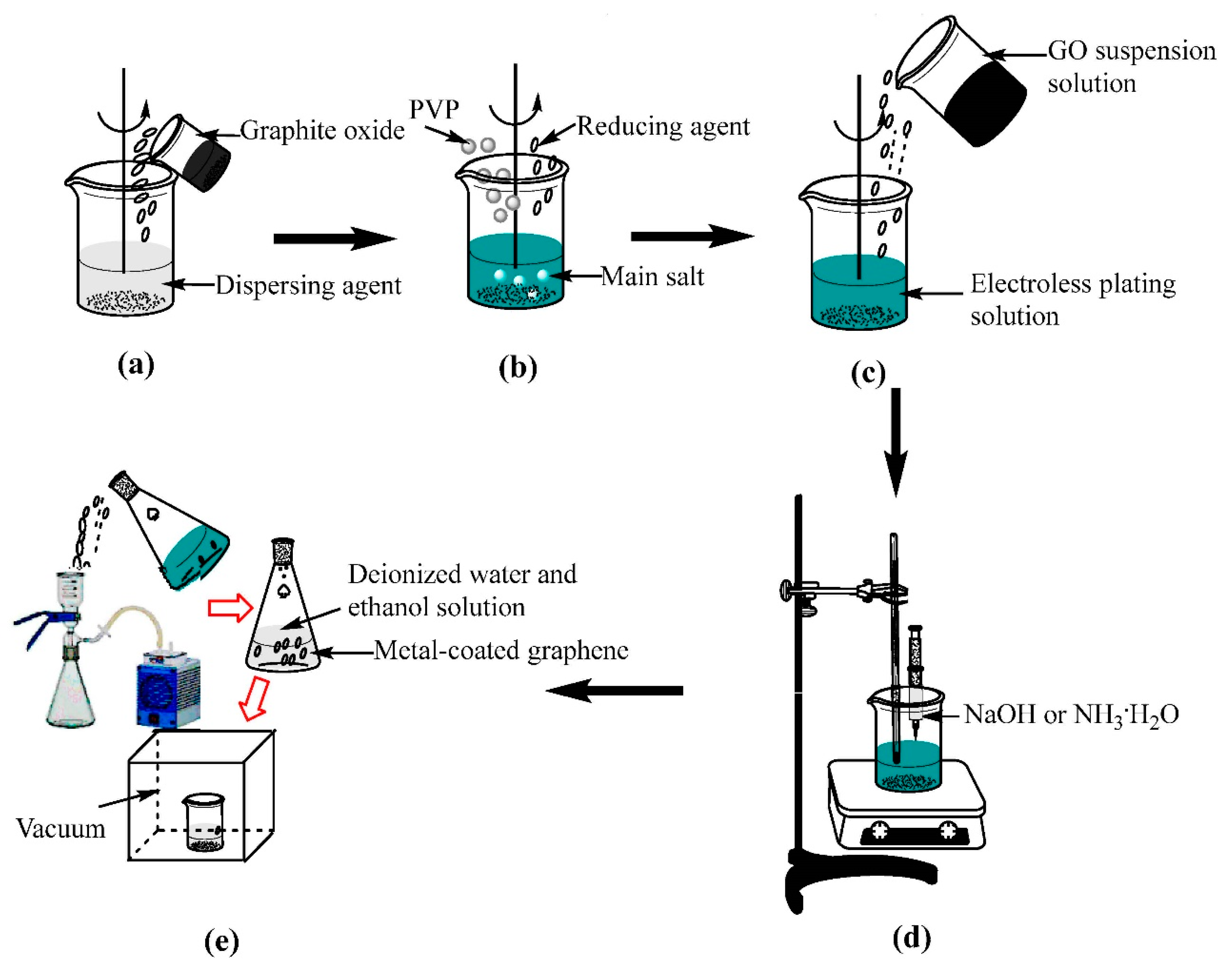 Graphite oxide

Dispersing agent

(a)

PVP

Reducing agent

Main salt

(b)

GO suspension solution

Electroless plating solution

(c)

NaOH or $NH_3 \cdot H_2O$

(d)

Deionized water and ethanol solution

Metal-coated graphene

Vacuum

(e)