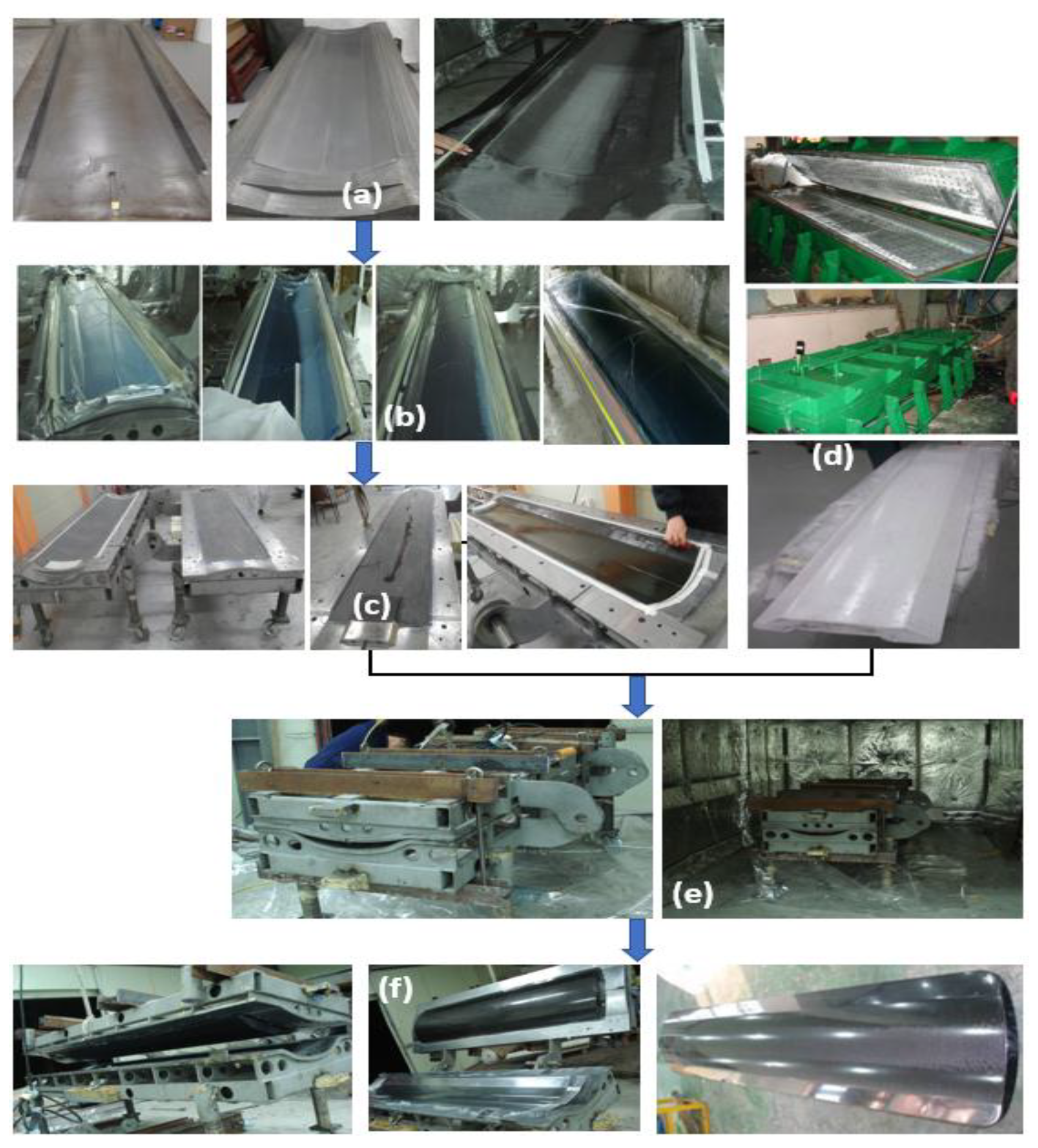 (a)

(b)

(c)

(d)

(e)

(f)