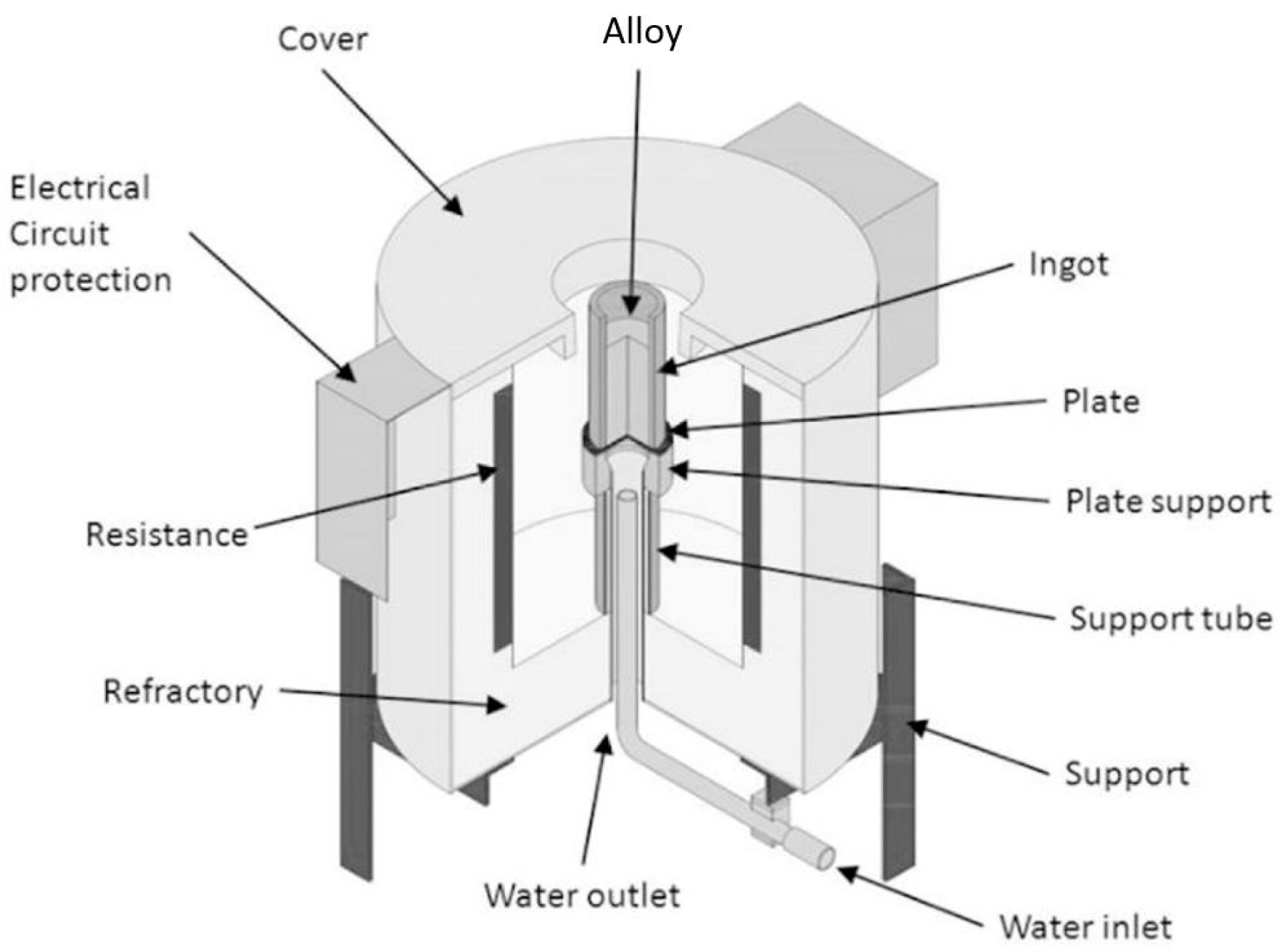 Cover

Alloy

Electrical Circuit protection

Ingot

Plate

Plate support

Resistance

Support tube

Refractory

Support

Water outlet

Water inlet